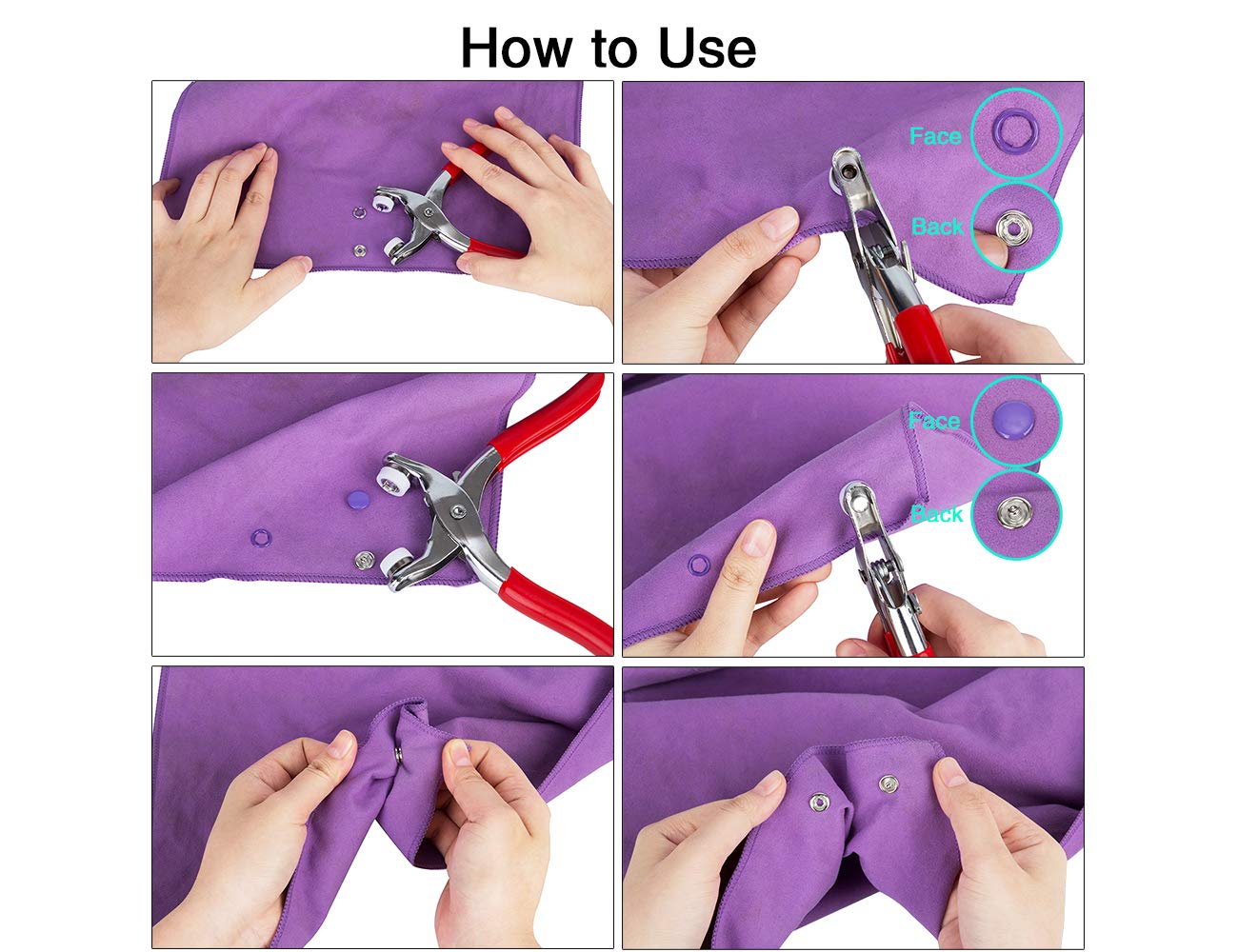 How to Use

Face

Back

Face

Back