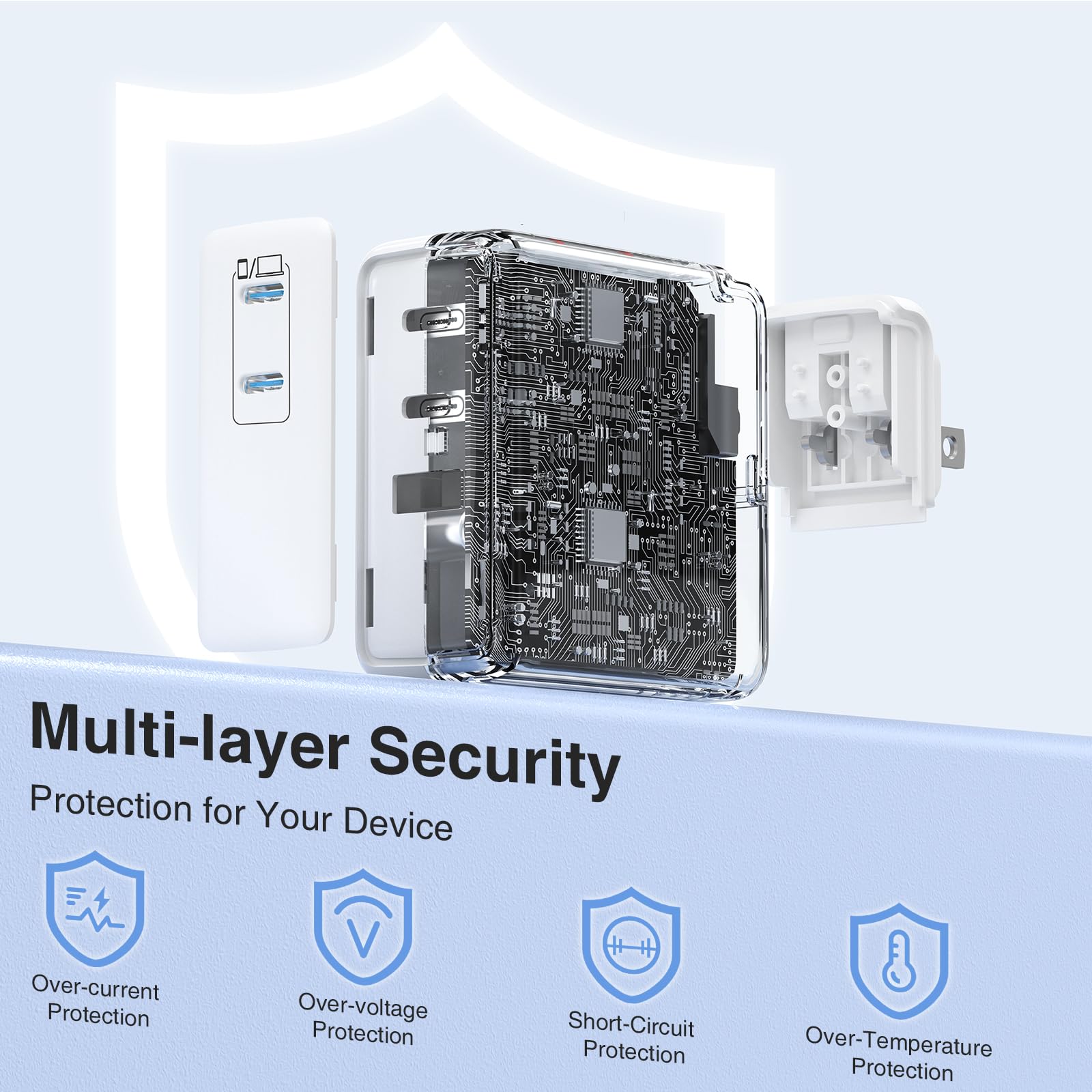 Multi-layer Security

Protection for Your Device

Over-current Protection

Over-voltage Protection

Short-Circuit Protection

Over-Temperature Protection