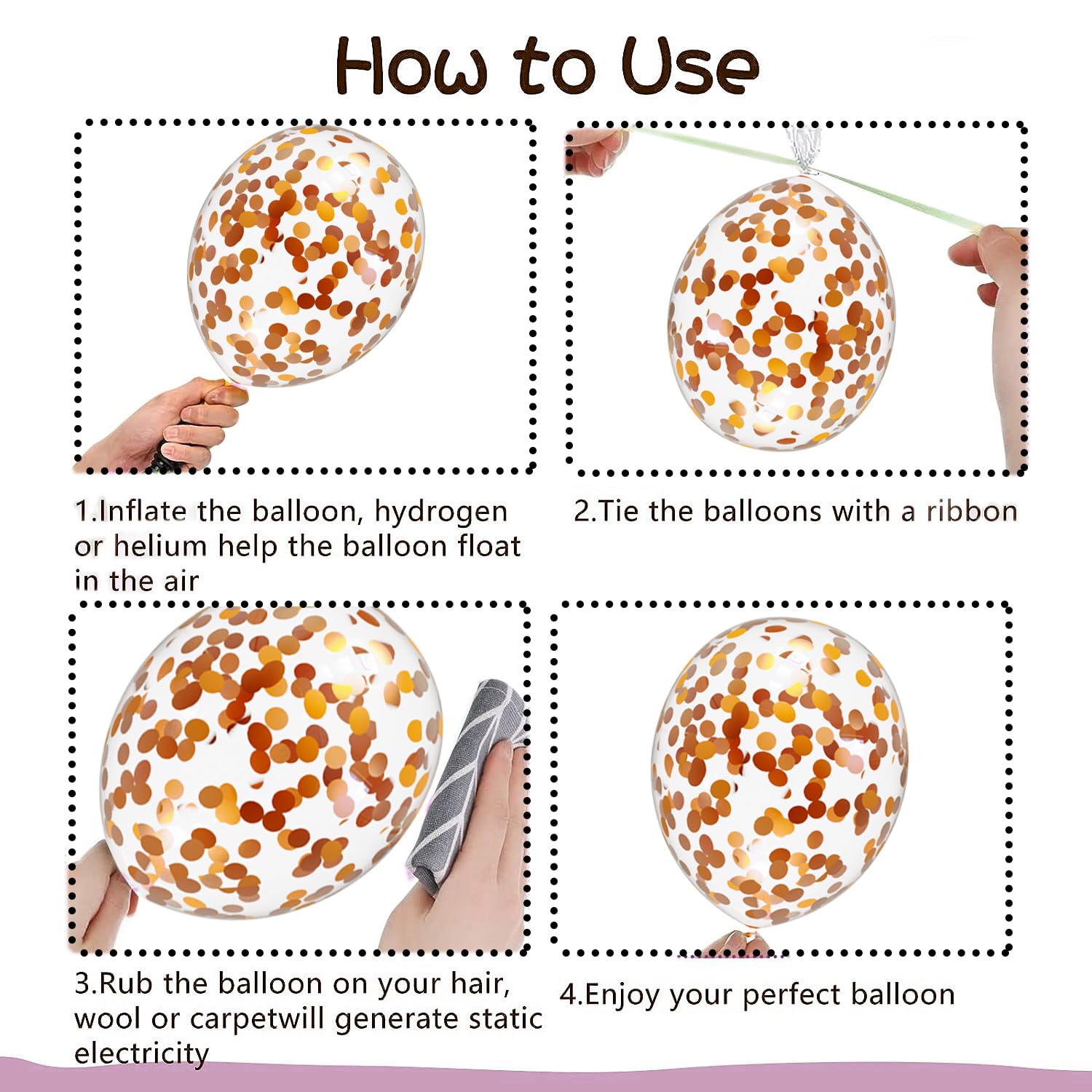 How to Use

1.Inflate the balloon, hydrogen or helium help the balloon float in the air

2.Tie the balloons with a ribbon

3.Rub the balloon on your hair, wool or carpetwill generate static electricity

4.Enjoy your perfect balloon