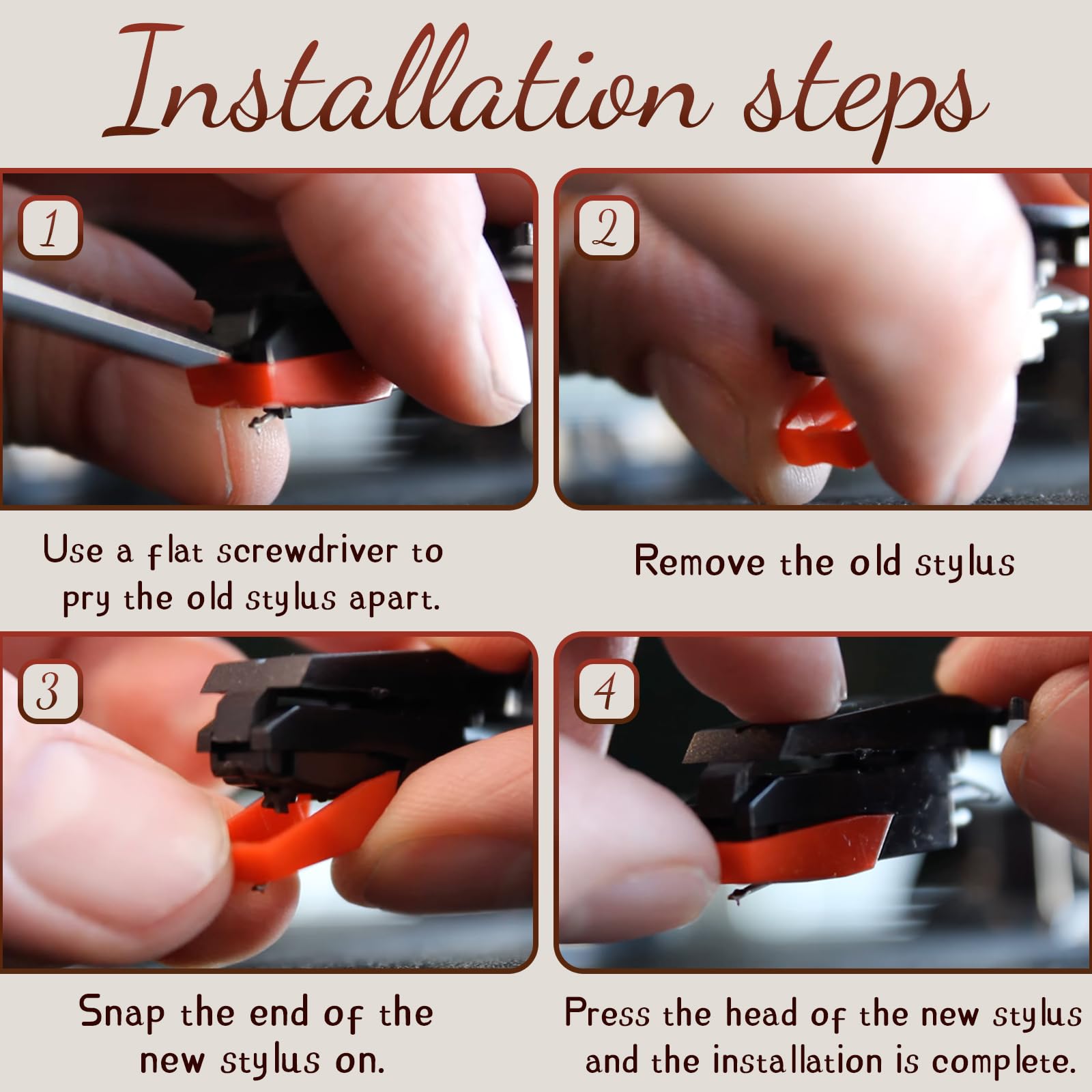 Installation steps

1

Use a flat screwdriver to pry the old stylus apart.

2

Remove the old stylus

3

Snap the end of the new stylus on.

4

Press the head of the new stylus and the installation is complete.