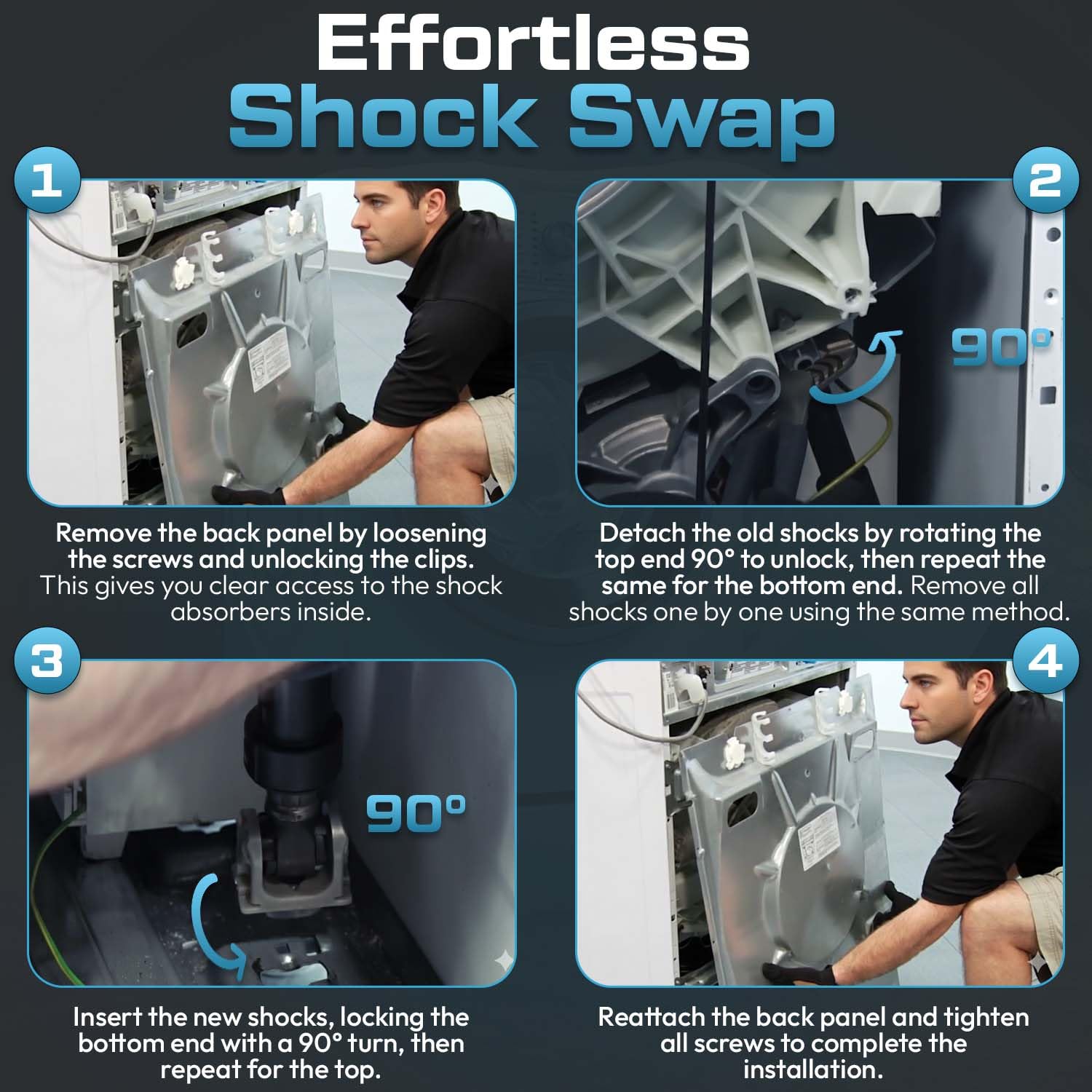 Effortless
Shock Swap

1

Remove the back panel by loosening the screws and unlocking the clips. This gives you clear access to the shock absorbers inside.

2

90°

Detach the old shocks by rotating the top end 90° to unlock, then repeat the same for the bottom end. Remove all shocks one by one using the same method.

3

90°

Insert the new shocks, locking the bottom end with a 90° turn, then repeat for the top.

4

Reattach the back panel and tighten all screws to complete the installation.