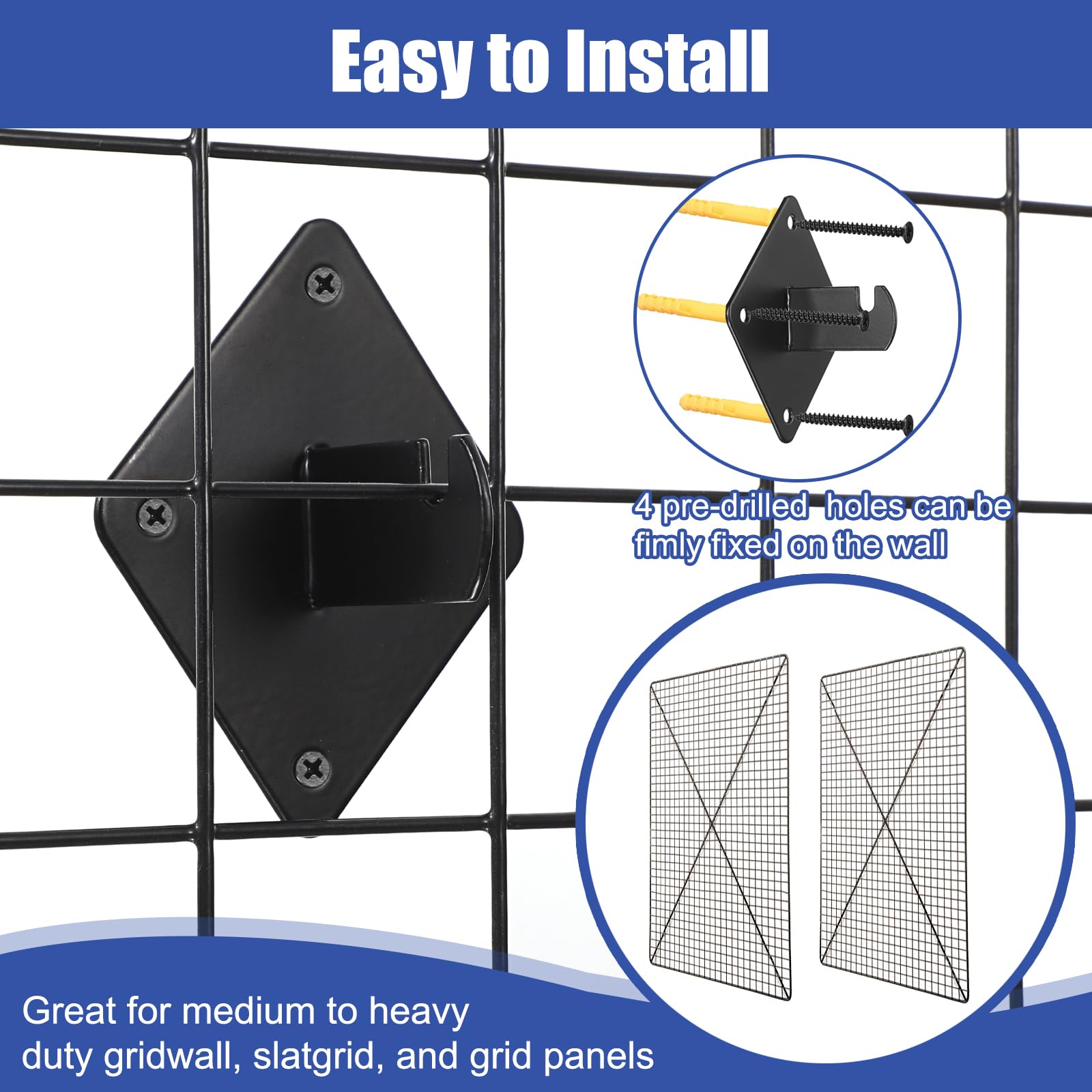 Easy to Install

4 pre-drilled holes can be fimly fixed on the wall

Great for medium to heavy duty gridwall, slatgrid, and grid panels