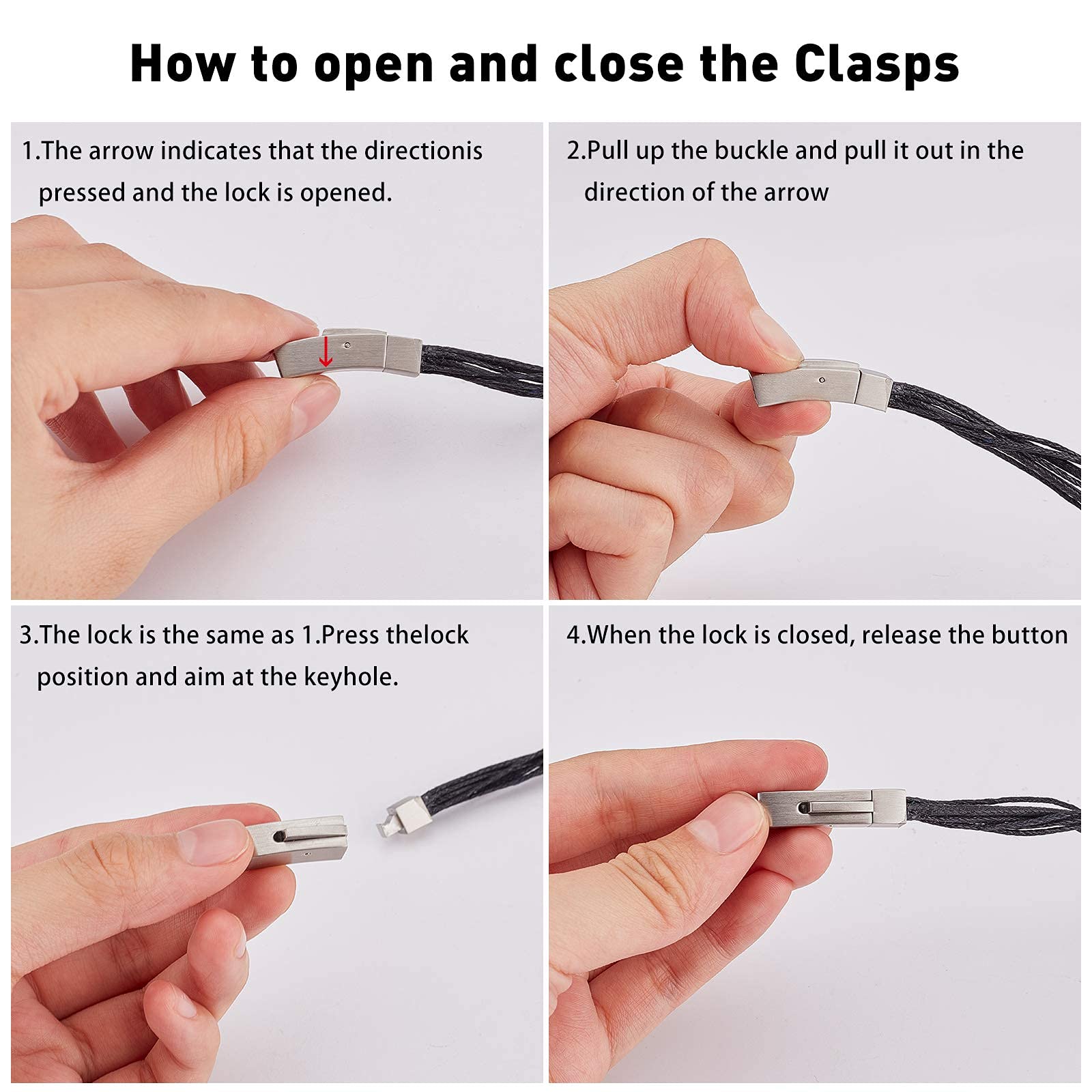 How to open and close the Clasps

1.The arrow indicates that the directionis pressed and the lock is opened.

2.Pull up the buckle and pull it out in the direction of the arrow

3.The lock is the same as 1.Press thelock position and aim at the keyhole.

4.When the lock is closed, release the button