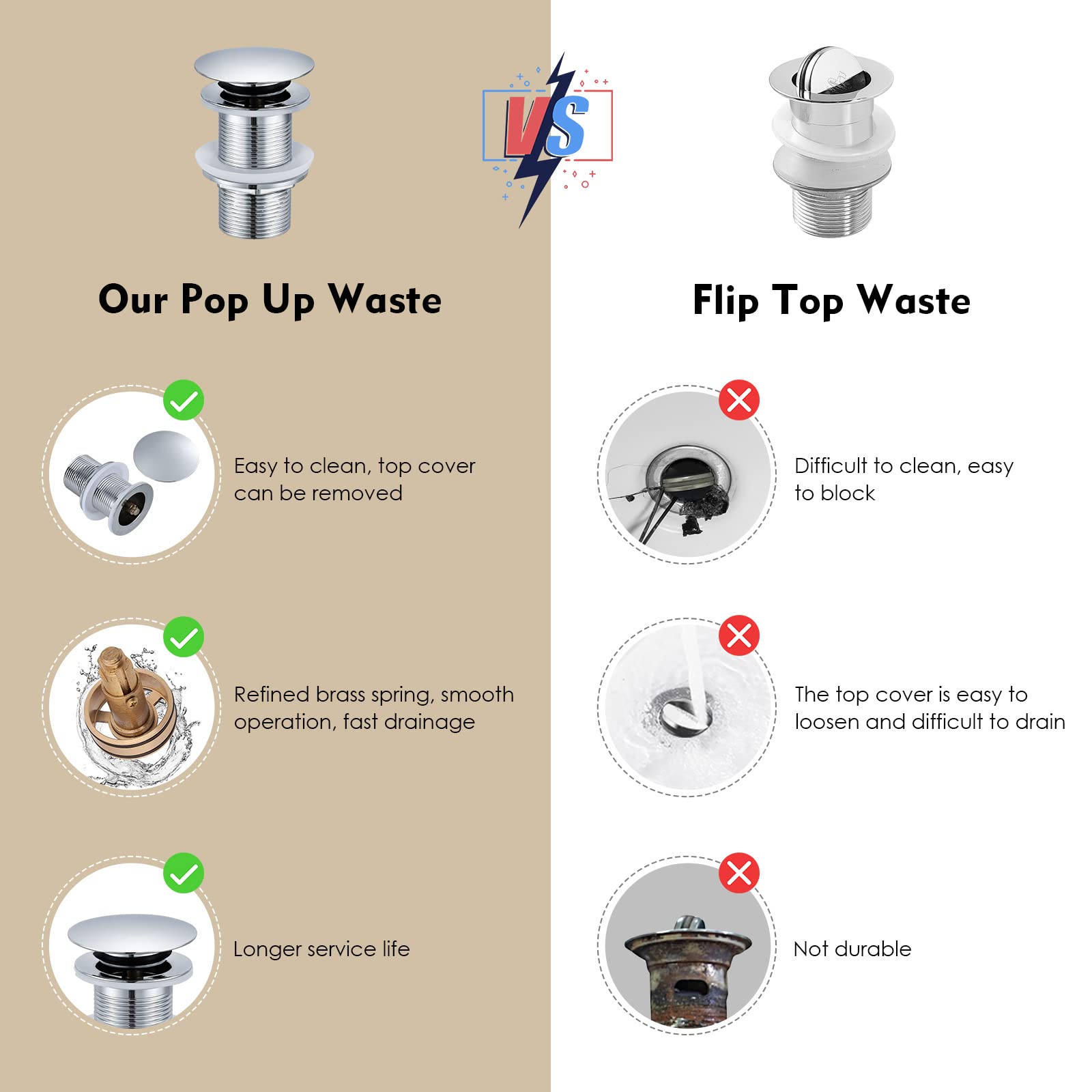 VS

Our Pop Up Waste

Easy to clean, top cover can be removed

Refined brass spring, smooth operation, fast drainage

Longer service life

Flip Top Waste

Difficult to clean, easy to block

The top cover is easy to loosen and difficult to drain

Not durable