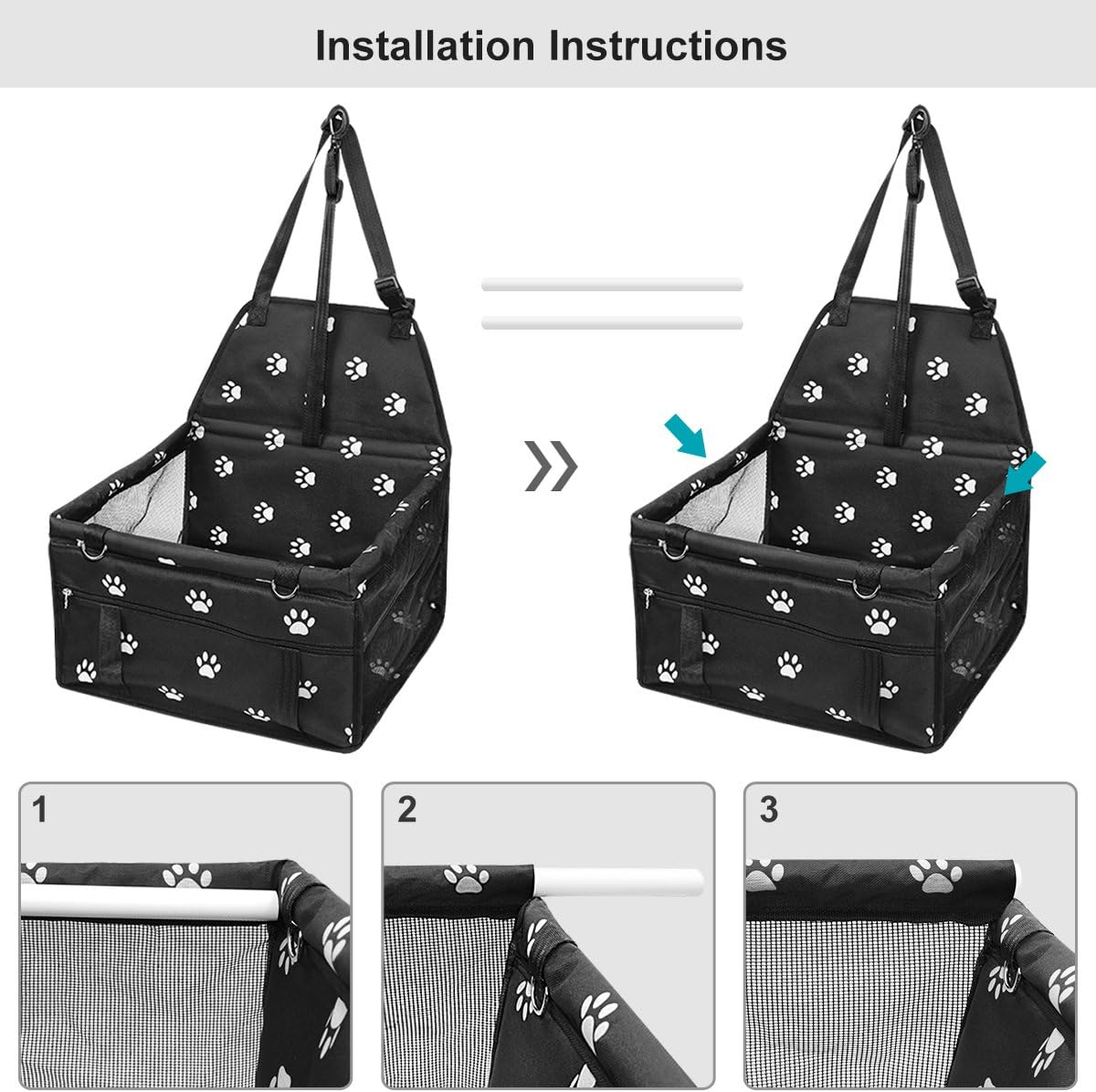 Installation Instructions

1

2

3