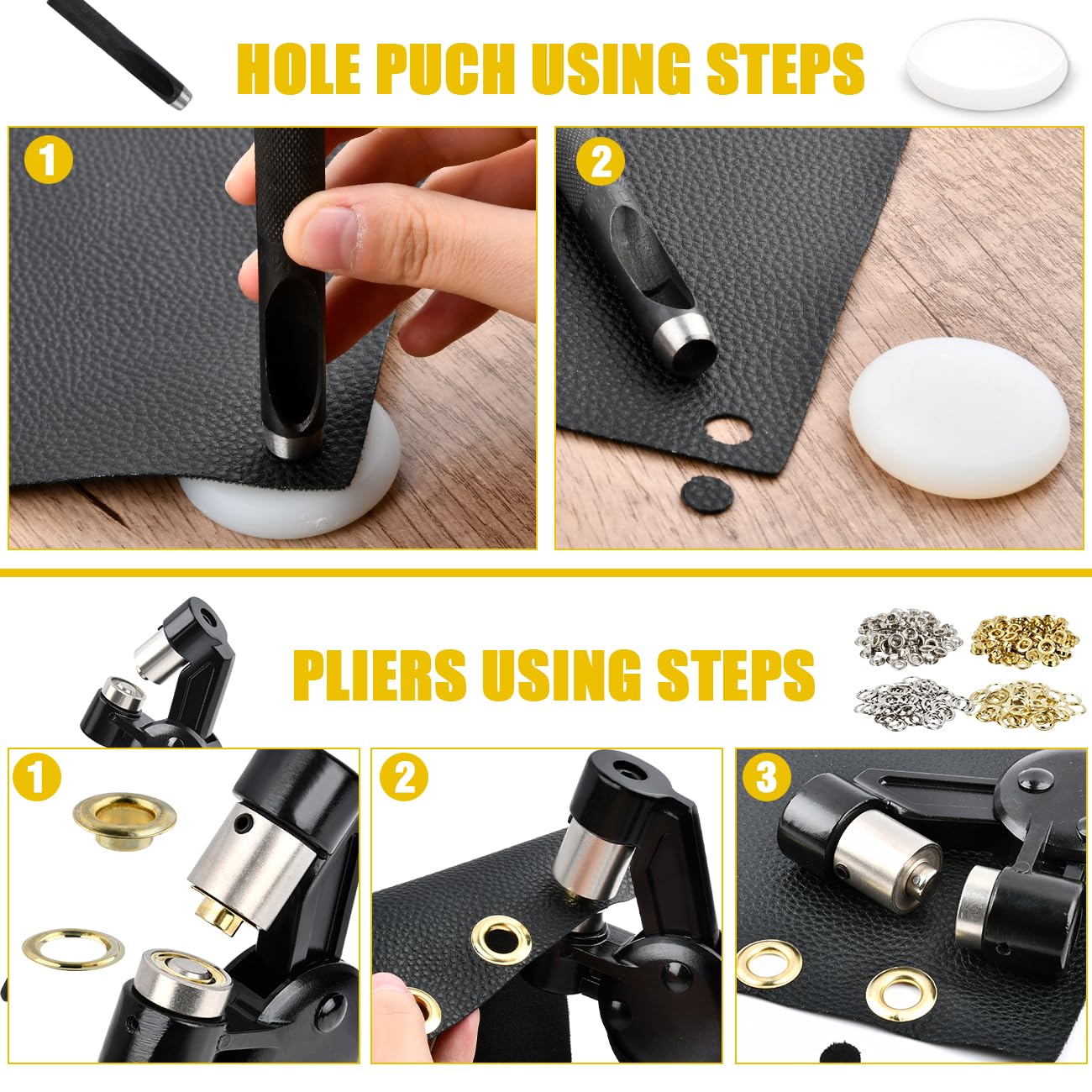 HOLE PUCH USING STEPS

1

2

PLIERS USING STEPS

1

2

3