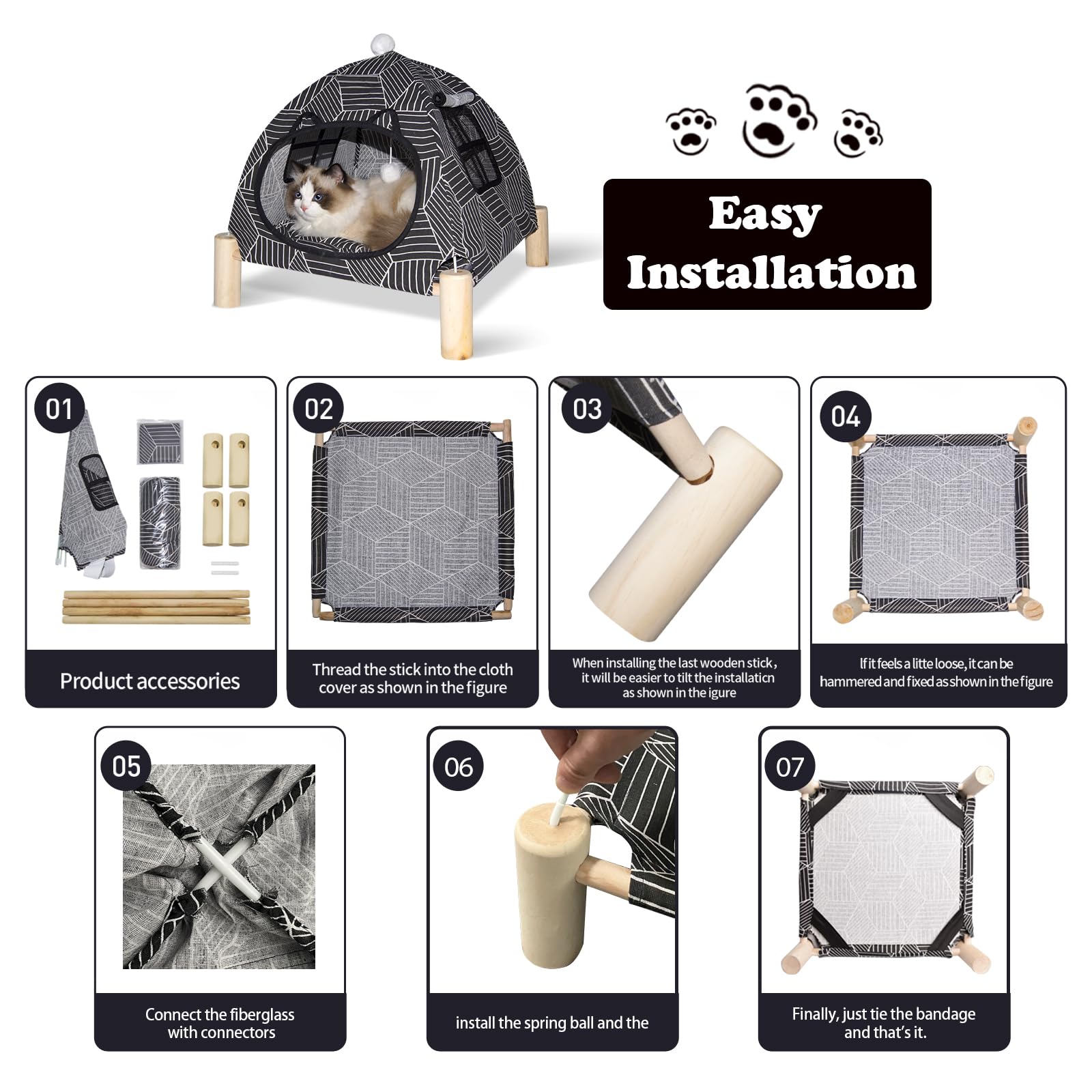 Easy Installation

01

Product accessories

02

Thread the stick into the cloth cover as shown in the figure

03

When installing the last wooden stick, it will be easier to tilt the installaticn as shown in the igure

04

If it feels a litte loose, it can be hammered and fixed as shown in the figure

05

Connect the fiberglass with connectors

06

install the spring ball and the

07

Finally, just tie the bandage and that's it.