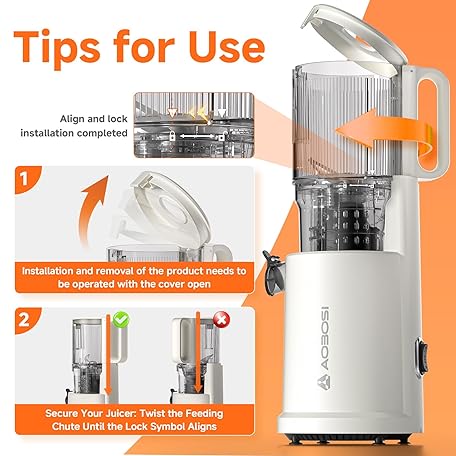 Tips for Use

Align and lock installation completed

1

Installation and removal of the product needs to be operated with the cover open

2

Secure Your Juicer: Twist the Feeding Chute Until the Lock Symbol Aligns

AOBOSI