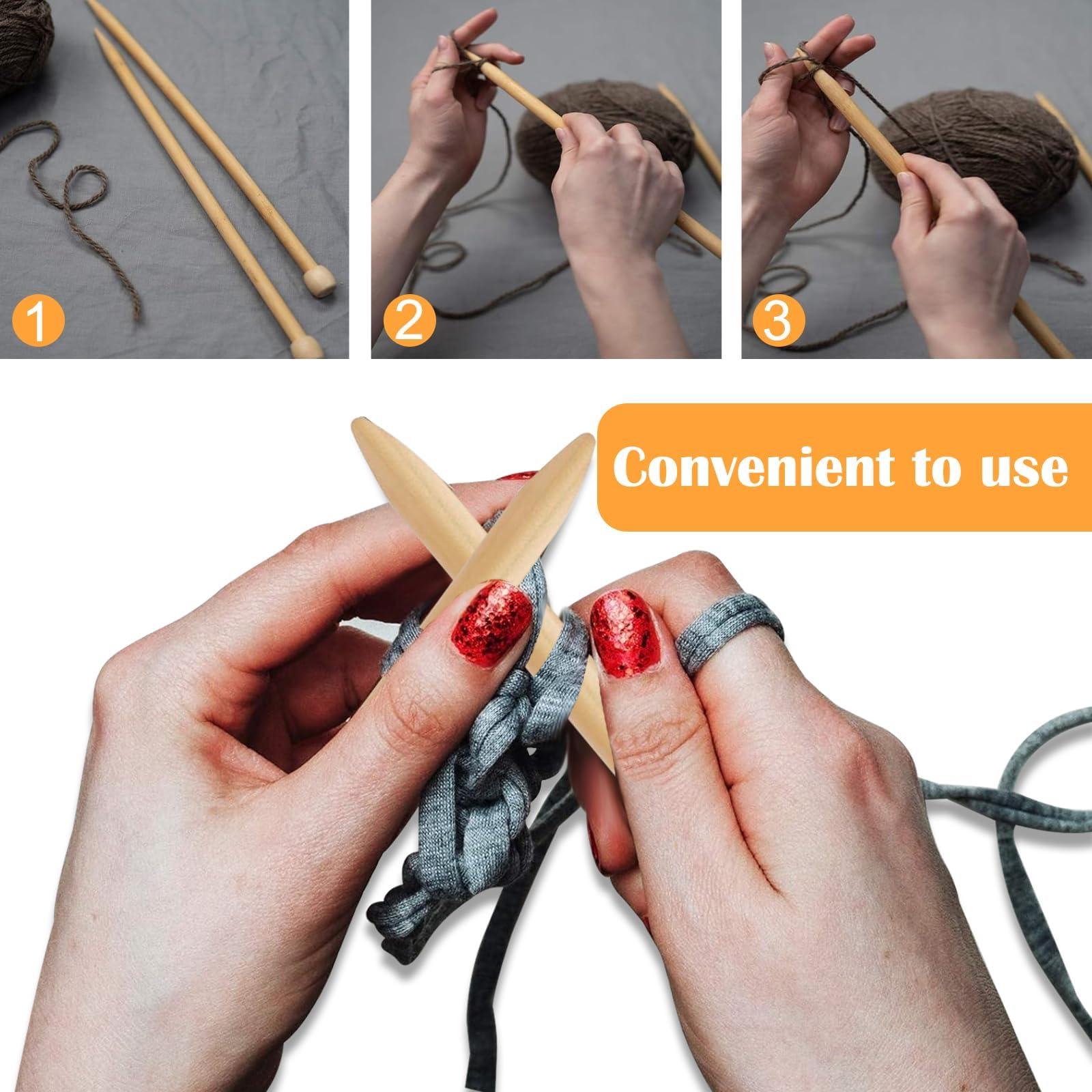 1

2

3

Convenient to use