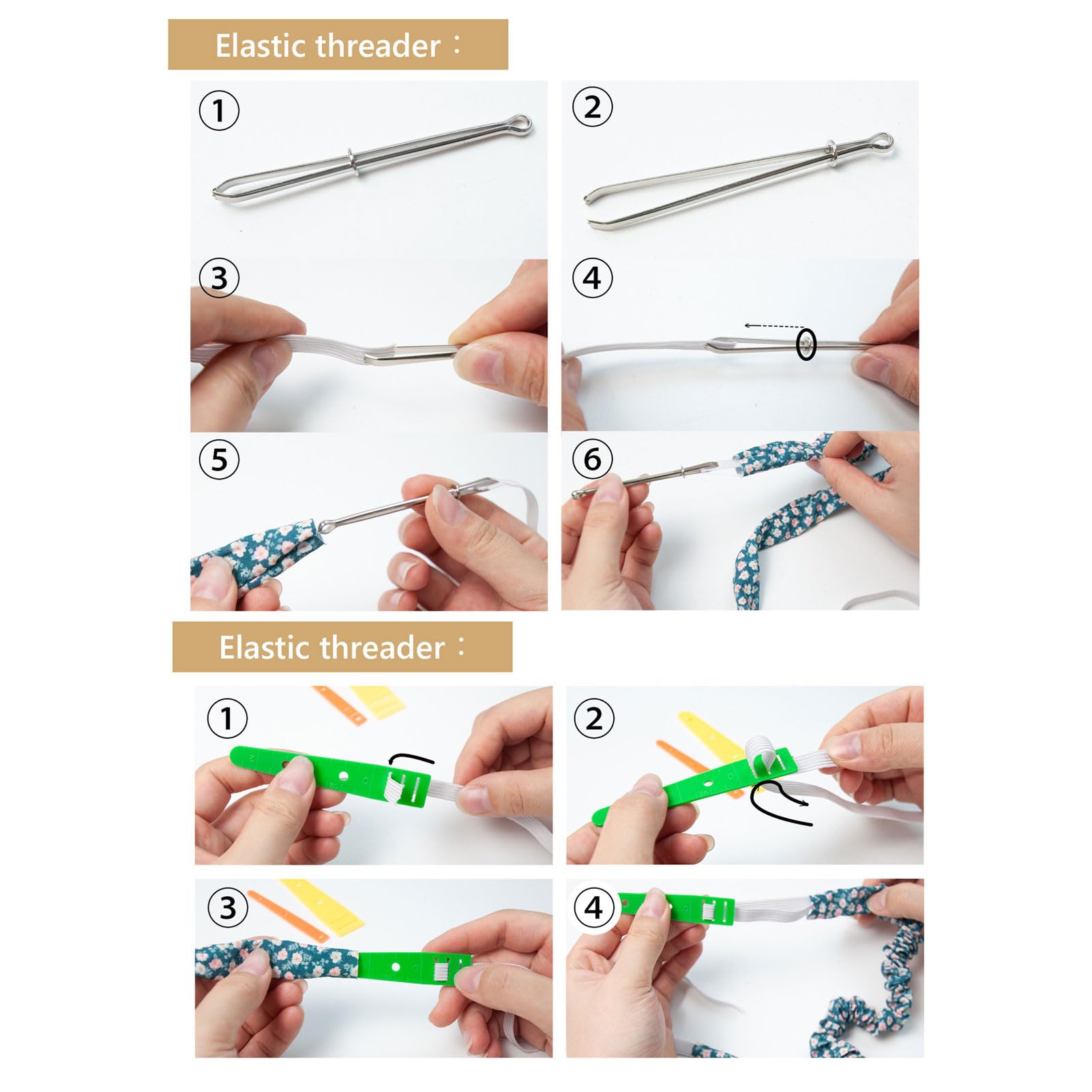 Elastic threader：

①

②

③

④

⑤

⑥

Elastic threader：

①

②

③

④