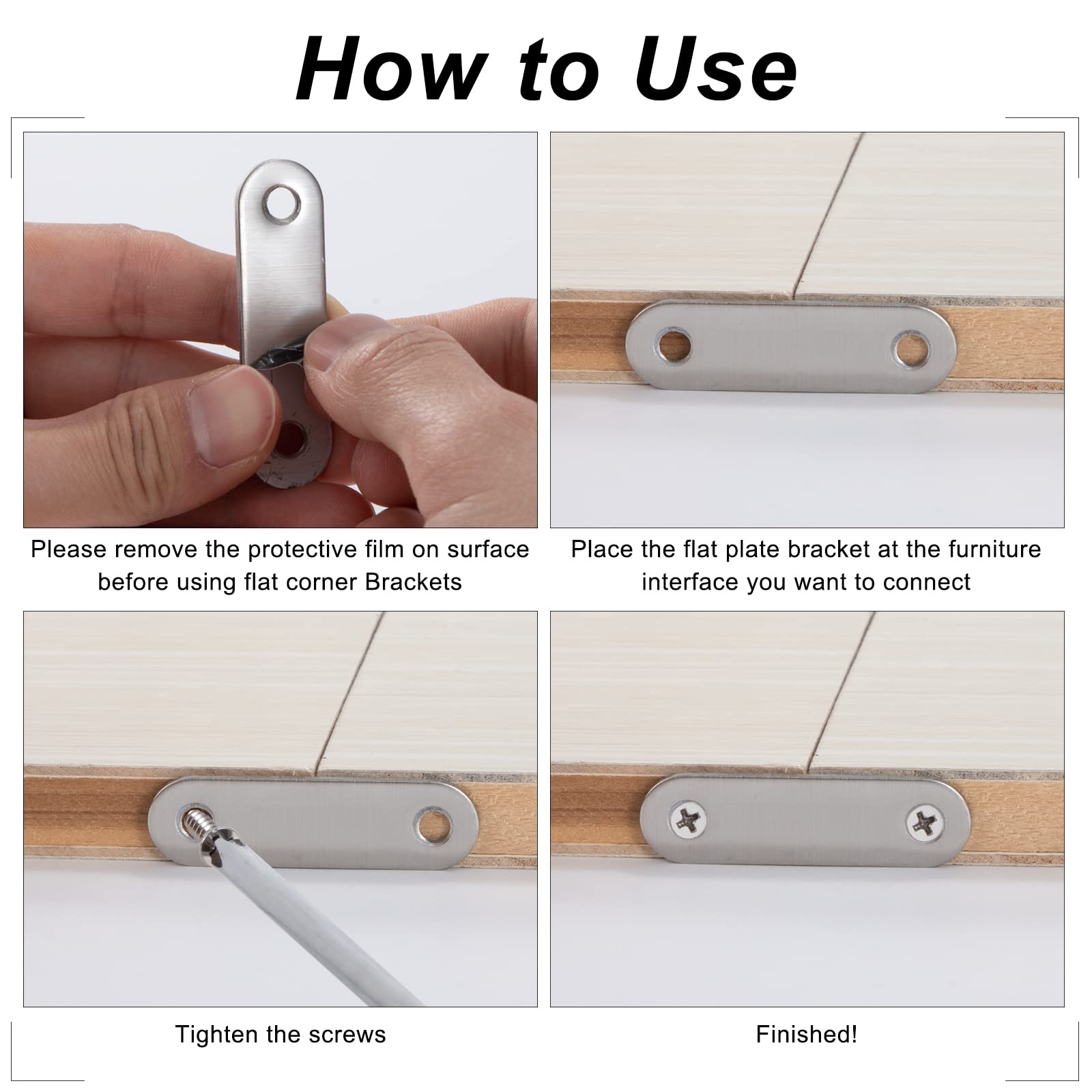 How to Use

Please remove the protective film on surface before using flat corner Brackets

Place the flat plate bracket at the furniture interface you want to connect

Tighten the screws

Finished!