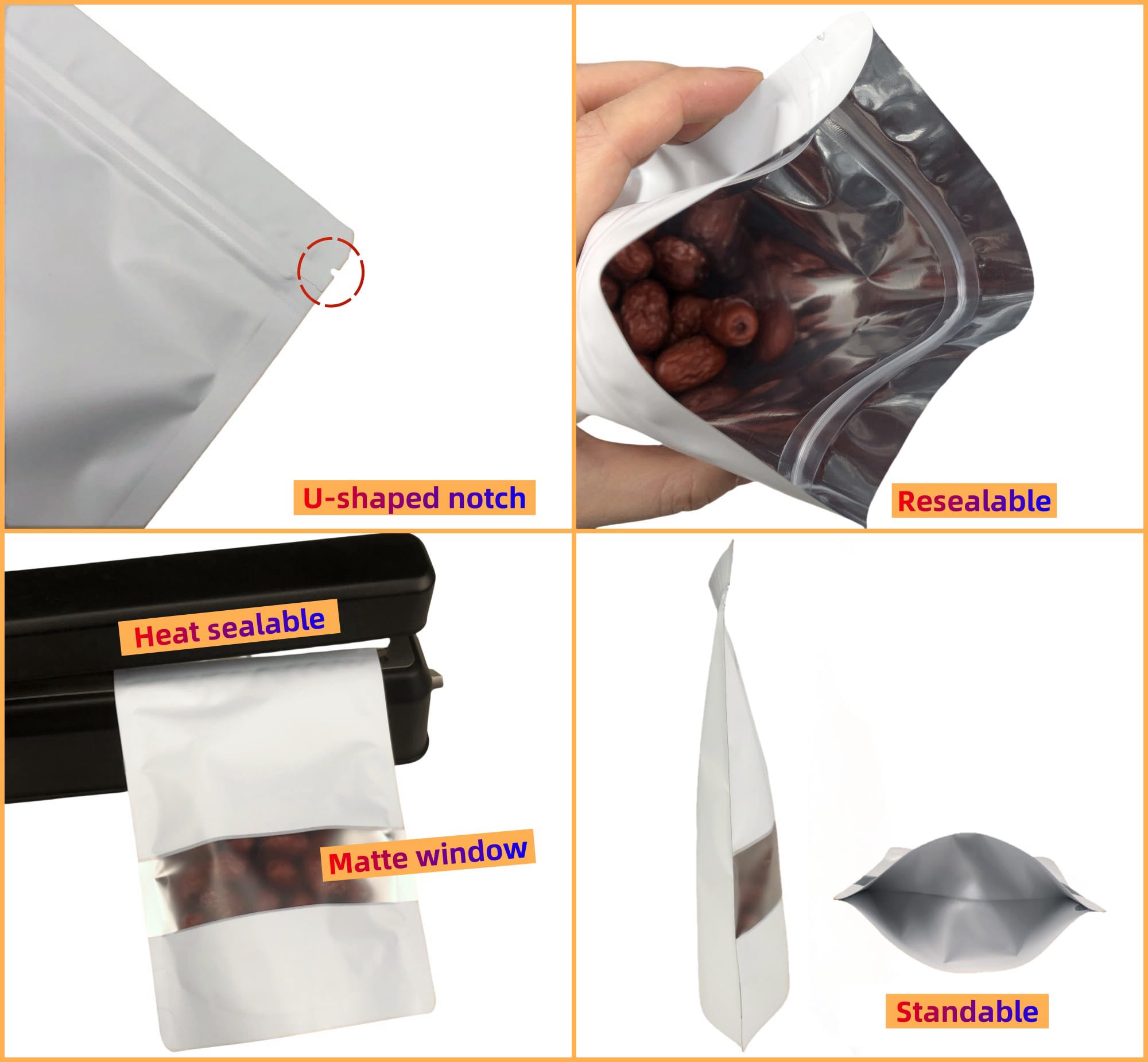 U-shaped notch

Resealable

Heat sealable

Matte window

Standable