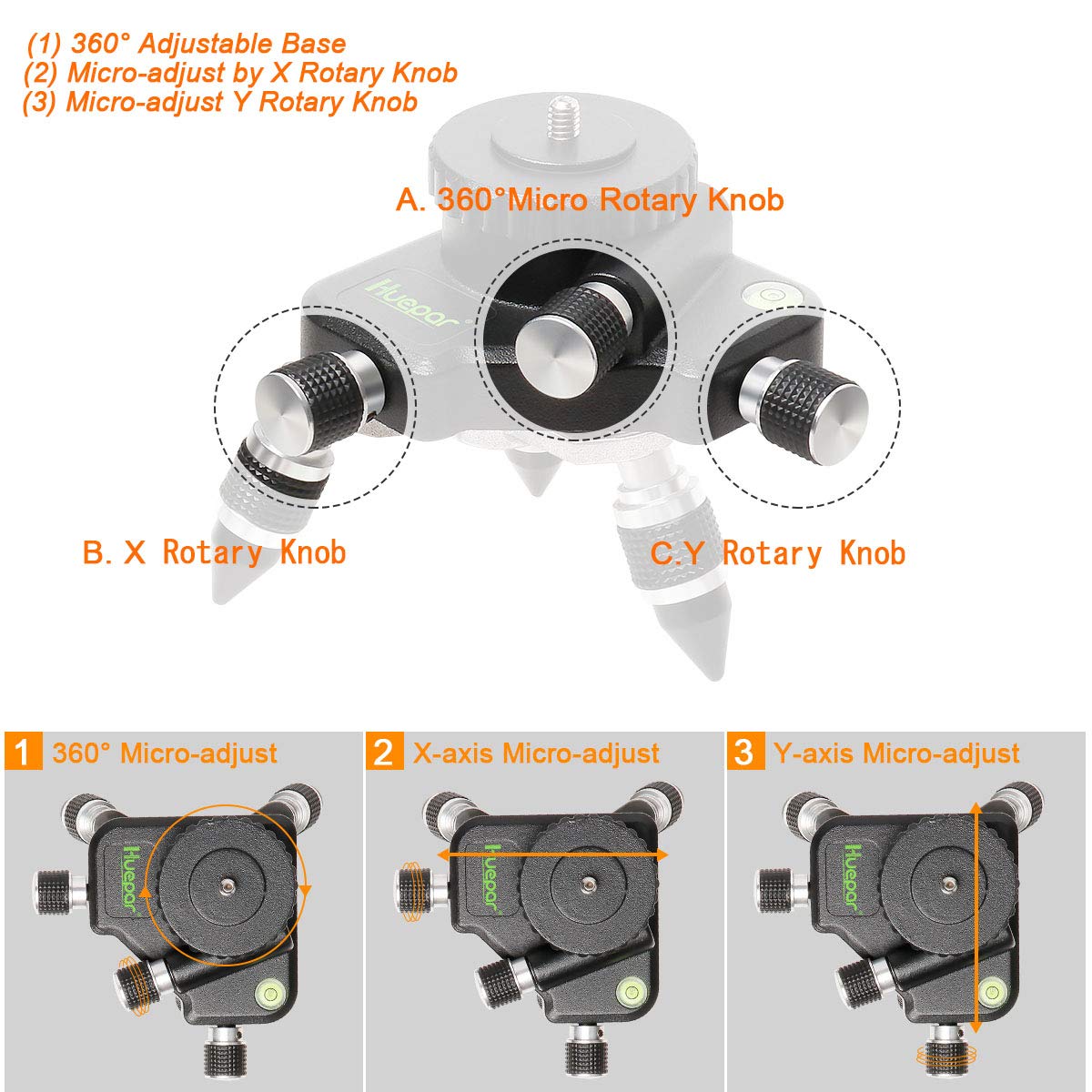 (1) 360° Adjustable Base
(2) Micro-adjust by X Rotary Knob
(3) Micro-adjust Y Rotary Knob

A. 360°Micro Rotary Knob

Huepar

B. X Rotary Knob

C.Y Rotary Knob

1 360° Micro-adjust

Huepar

2 X-axis Micro-adjust

Huepar

3 Y-axis Micro-adjust

Huepar