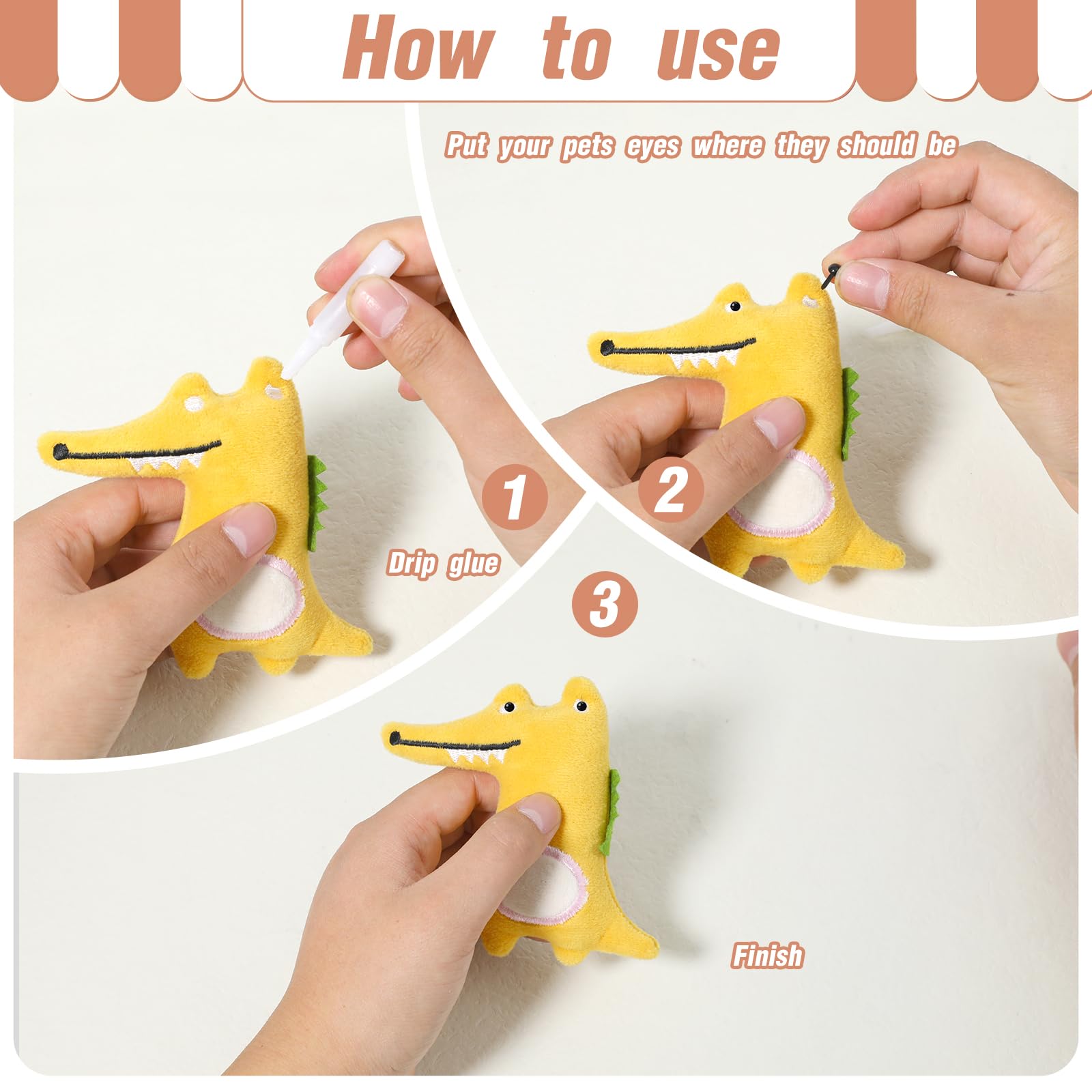 How to use

Put your pets eyes where they should be

1

Drip glue

2

3

Finish