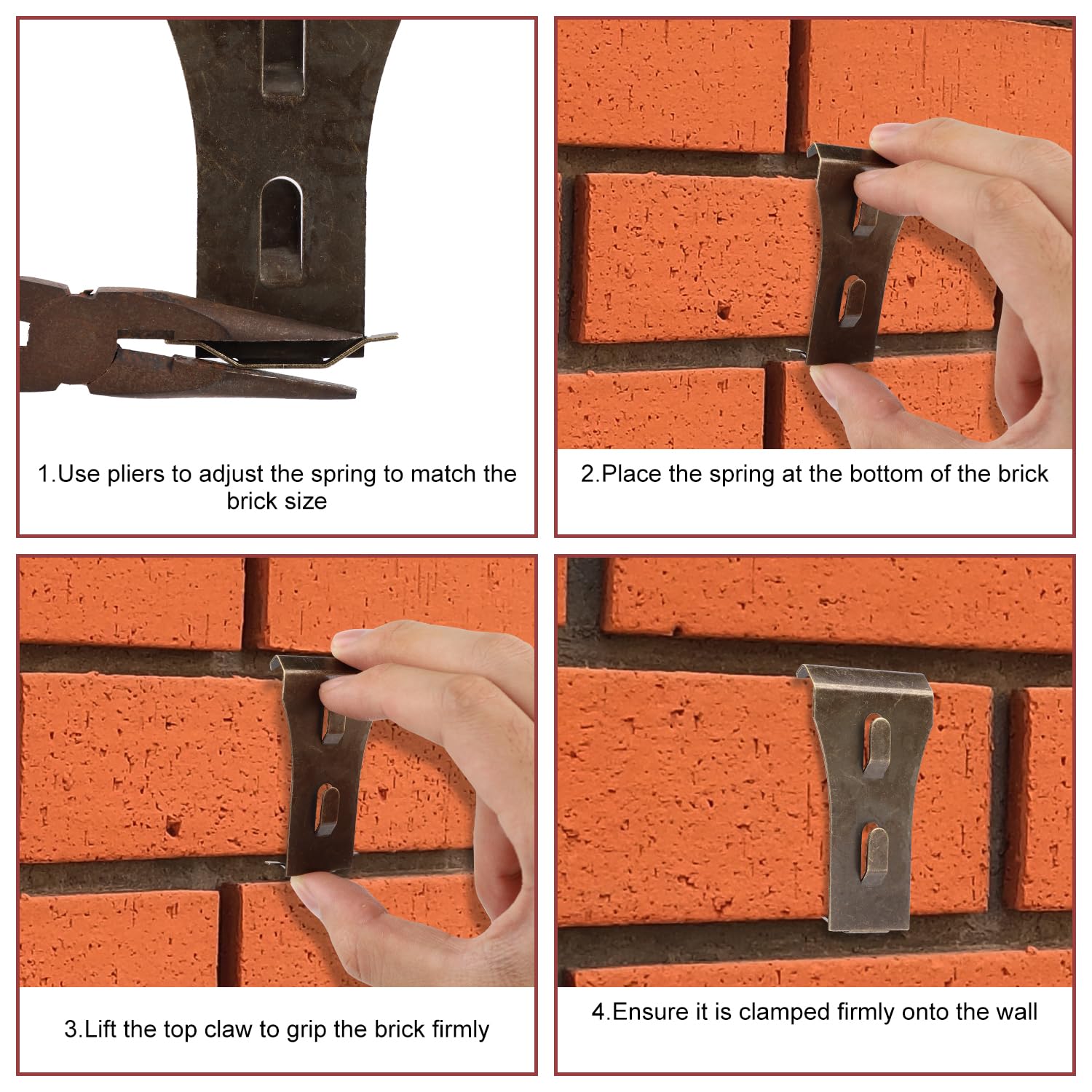 1.Use pliers to adjust the spring to match the brick size

2.Place the spring at the bottom of the brick

3.Lift the top claw to grip the brick firmly

4.Ensure it is clamped firmly onto the wall