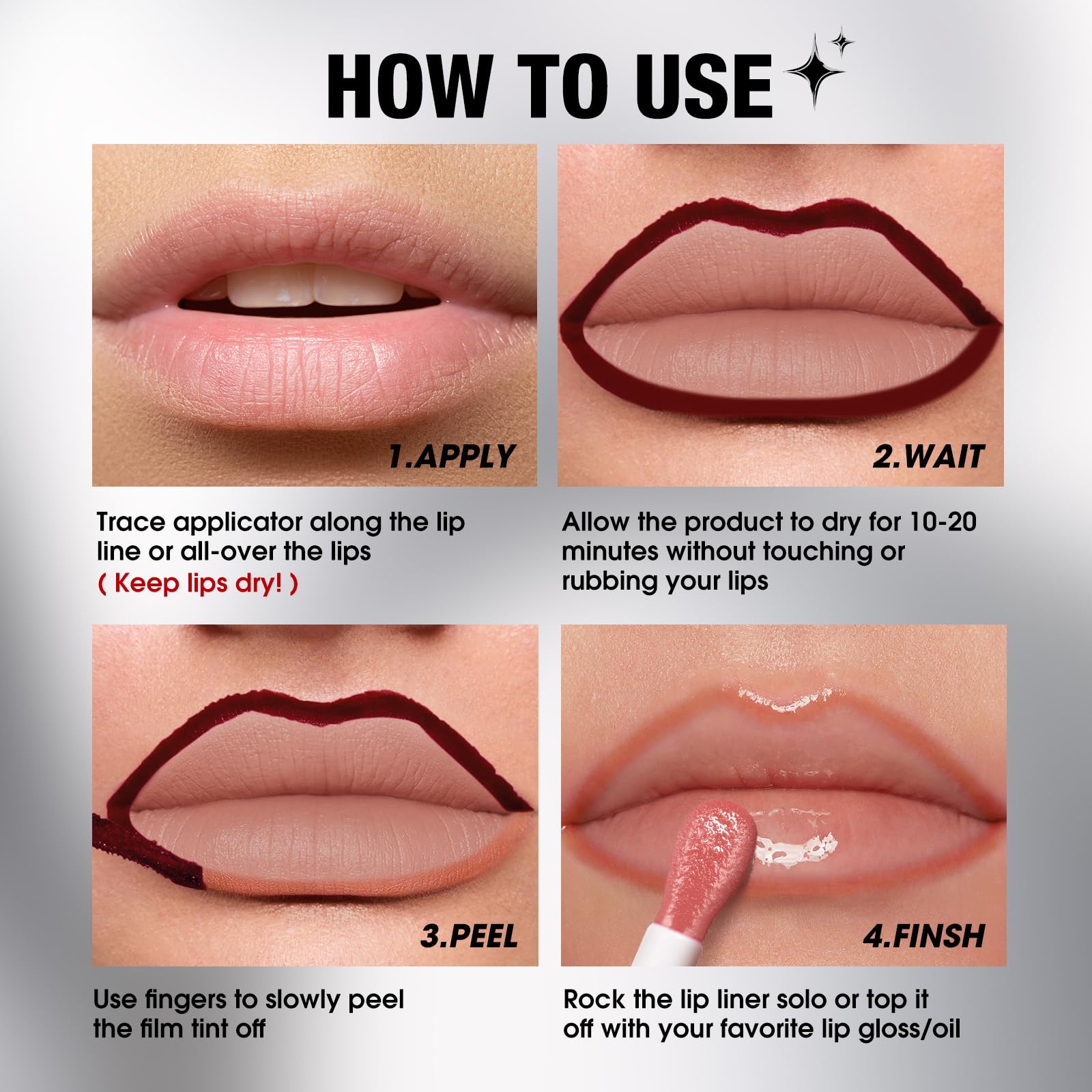 HOW TO USE

1.APPLY

Trace applicator along the lip line or all-over the lips
( Keep lips dry! )

2.WAIT

Allow the product to dry for 10-20 minutes without touching or rubbing your lips

3.PEEL

Use fingers to slowly peel the film tint off

4.FINSH

Rock the lip liner solo or top it off with your favorite lip gloss/oil