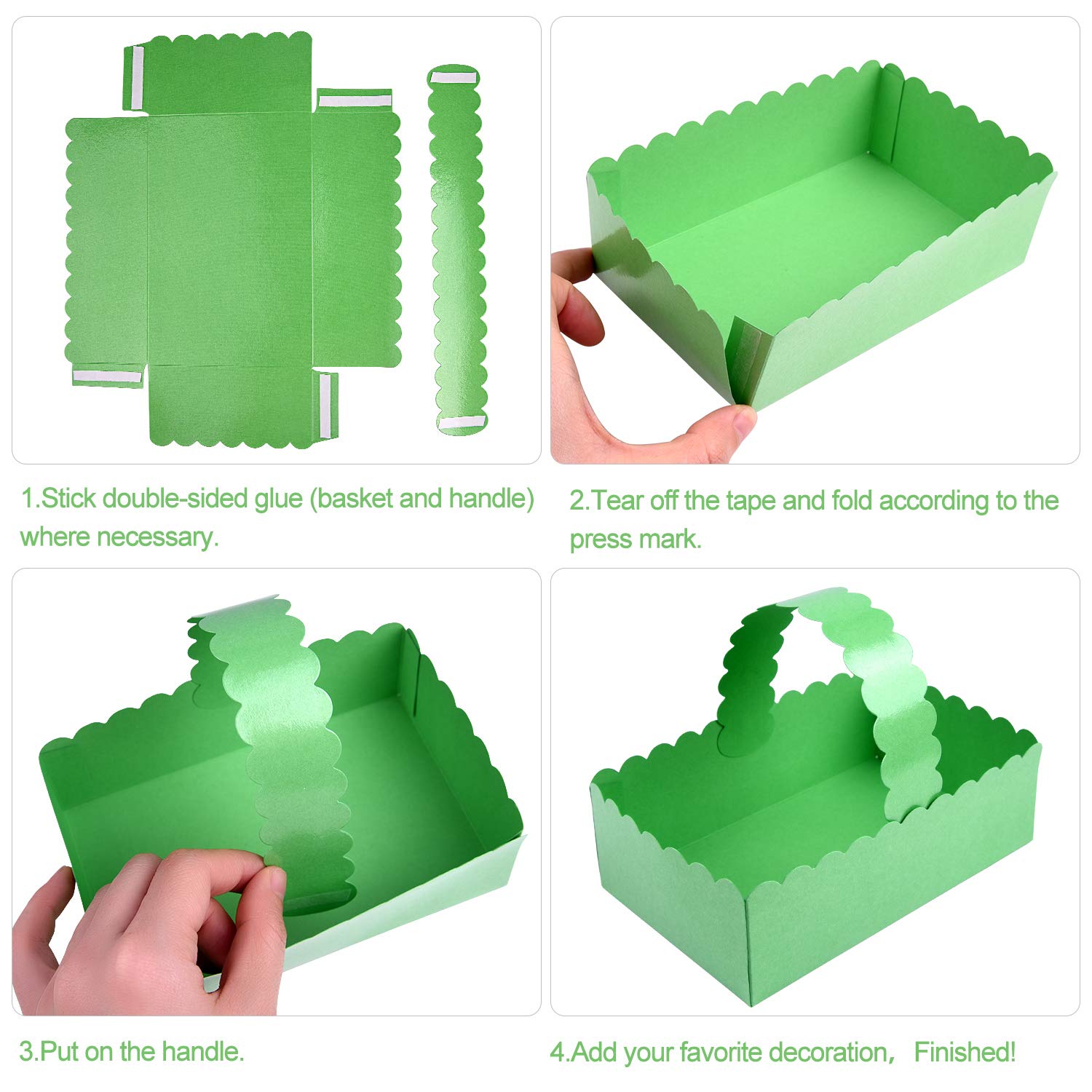 1.Stick double-sided glue (basket and handle) where necessary.

2.Tear off the tape and fold according to the press mark.

3.Put on the handle.

4.Add your favorite decoration， Finished!