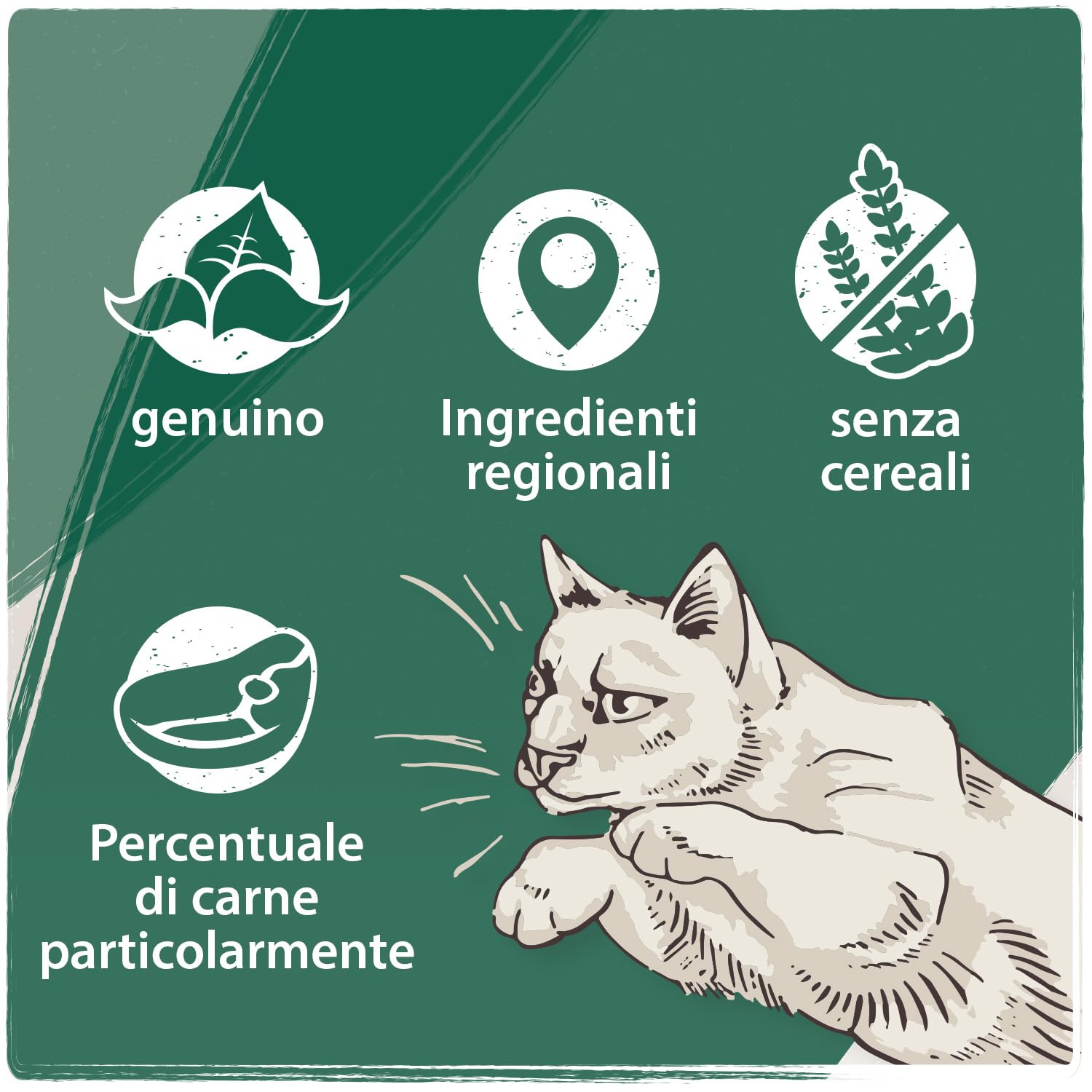 genuino

Ingredienti regionali

senza cereali

Percentuale di carne particolarmente