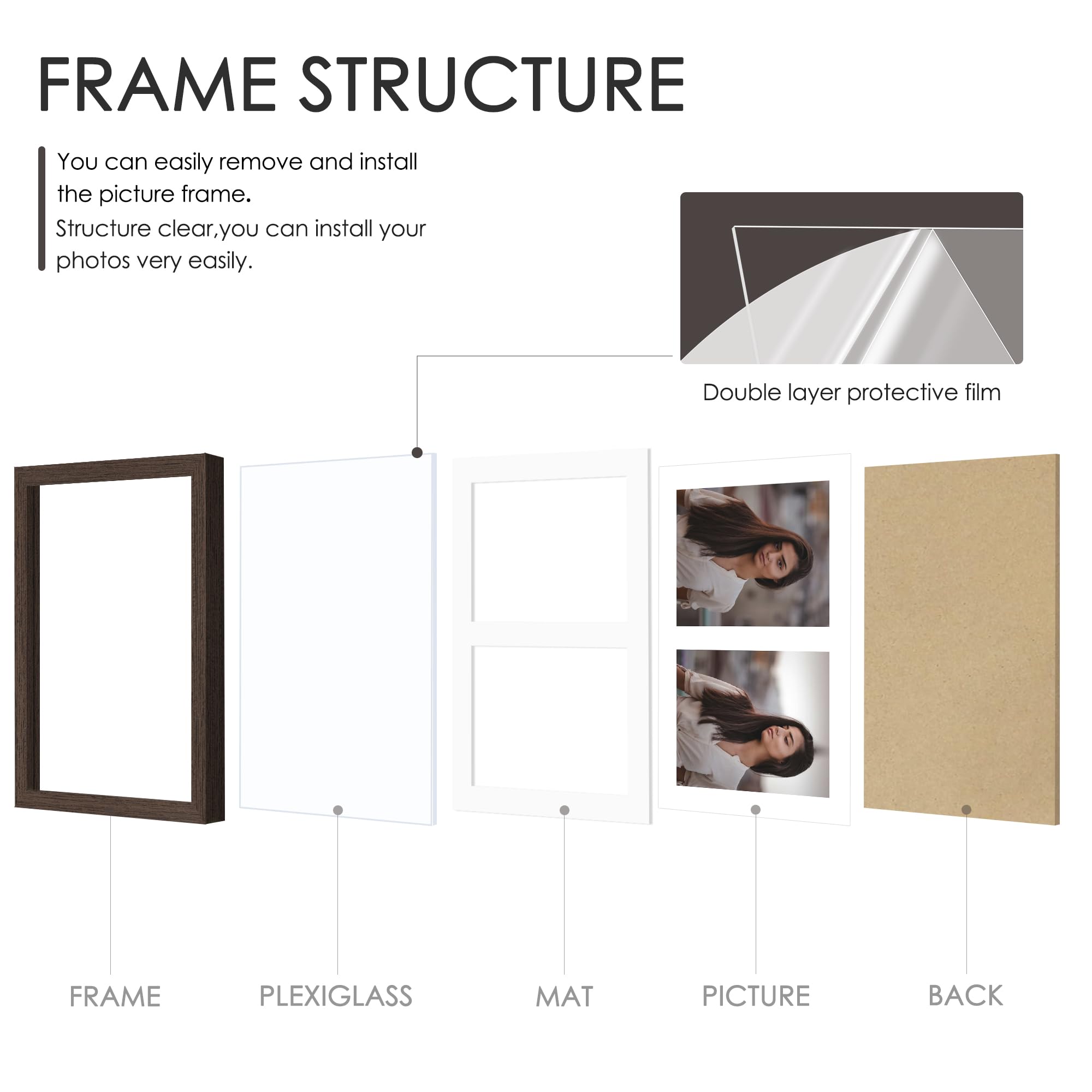 FRAME STRUCTURE

You can easily remove and install the picture frame.
Structure clear,you can install your photos very easily.

Double layer protective film

FRAME

PLEXIGLASS

MAT

PICTURE

BACK