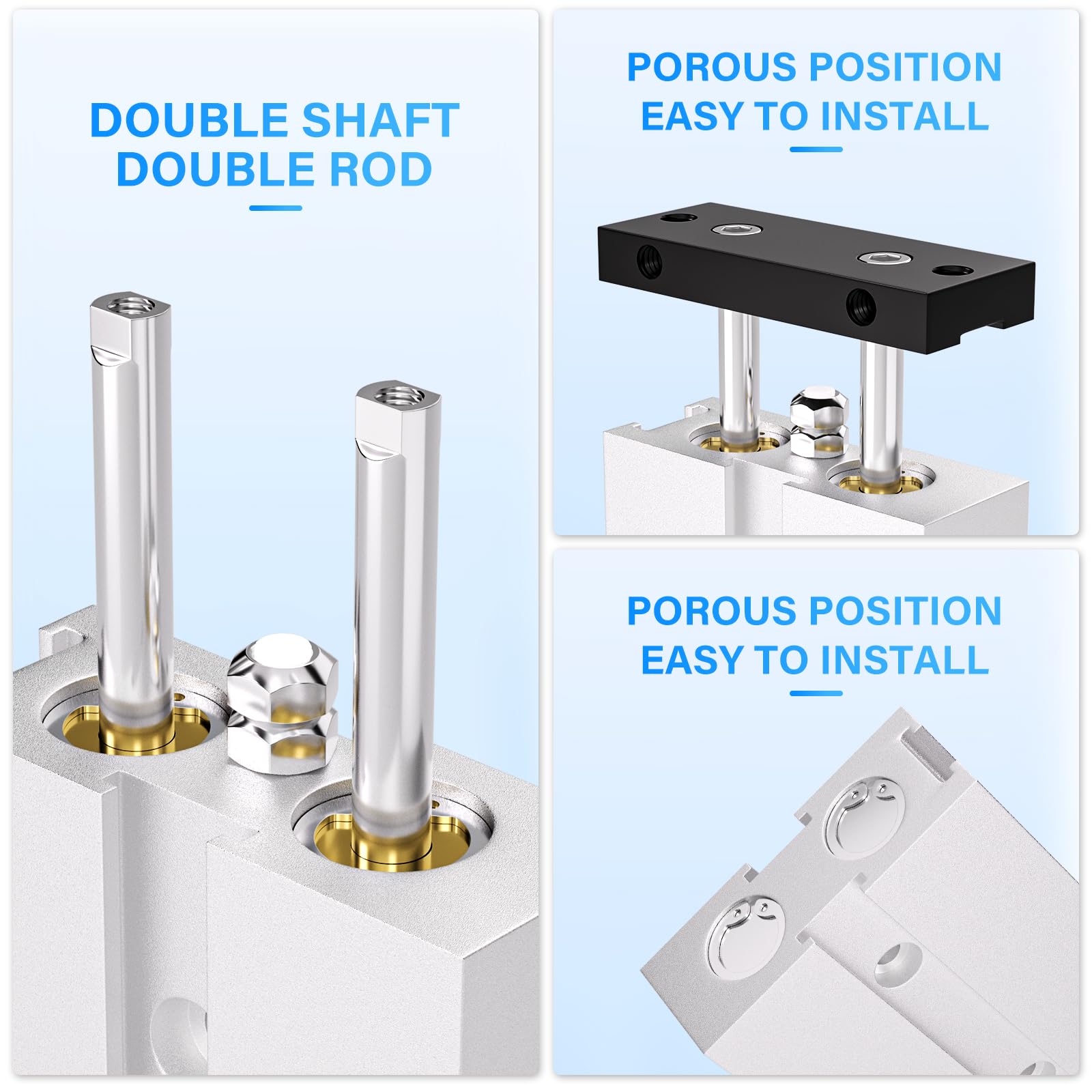 DOUBLE SHAFT
DOUBLE ROD

POROUS POSITION
EASY TO INSTALL

POROUS POSITION
EASY TO INSTALL