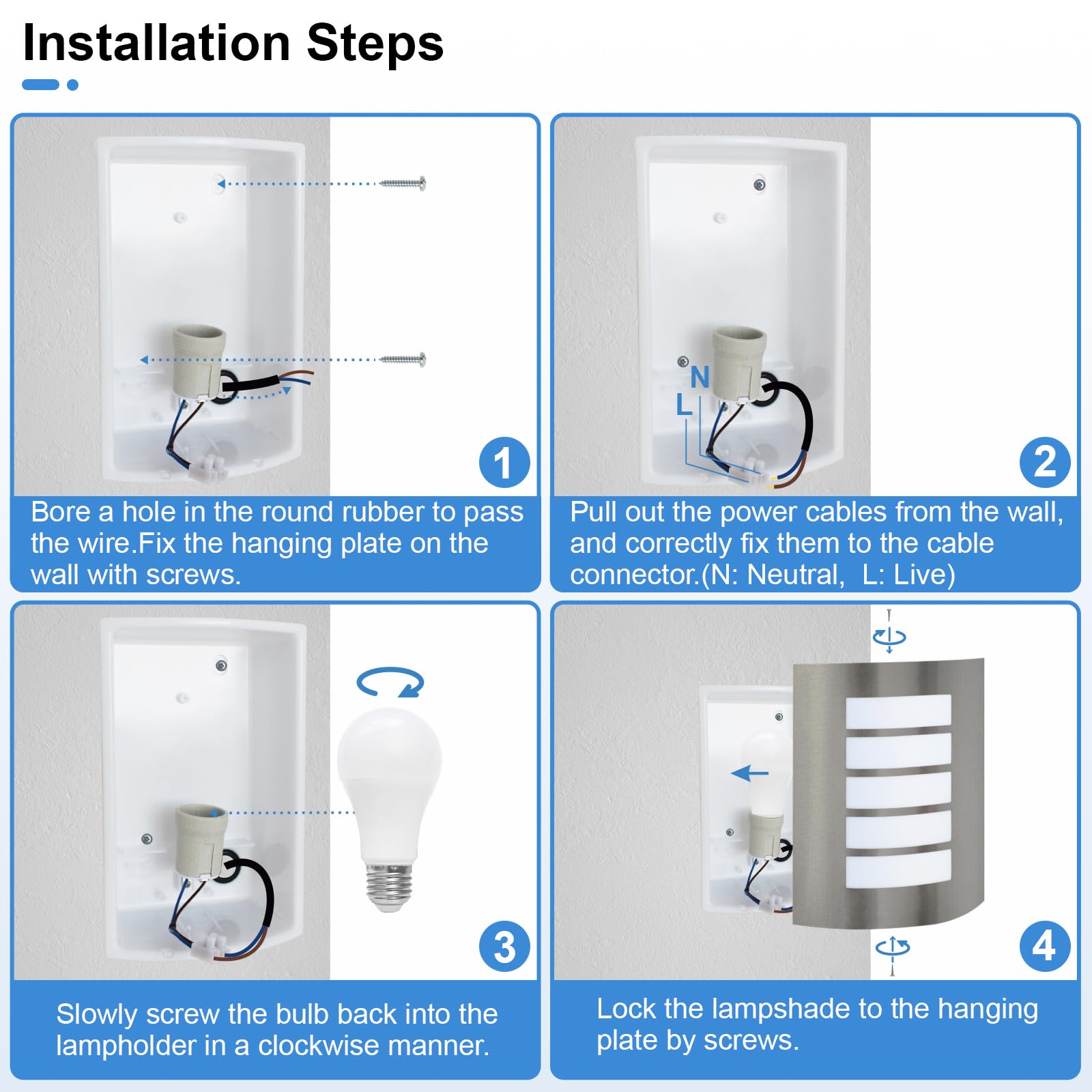 Installation Steps

1

Bore a hole in the round rubber to pass the wire.Fix the hanging plate on the wall with screws.

N
L
2

Pull out the power cables from the wall, and correctly fix them to the cable connector.(N: Neutral, L: Live)

3

Slowly screw the bulb back into the lampholder in a clockwise manner.

4

Lock the lampshade to the hanging plate by screws.