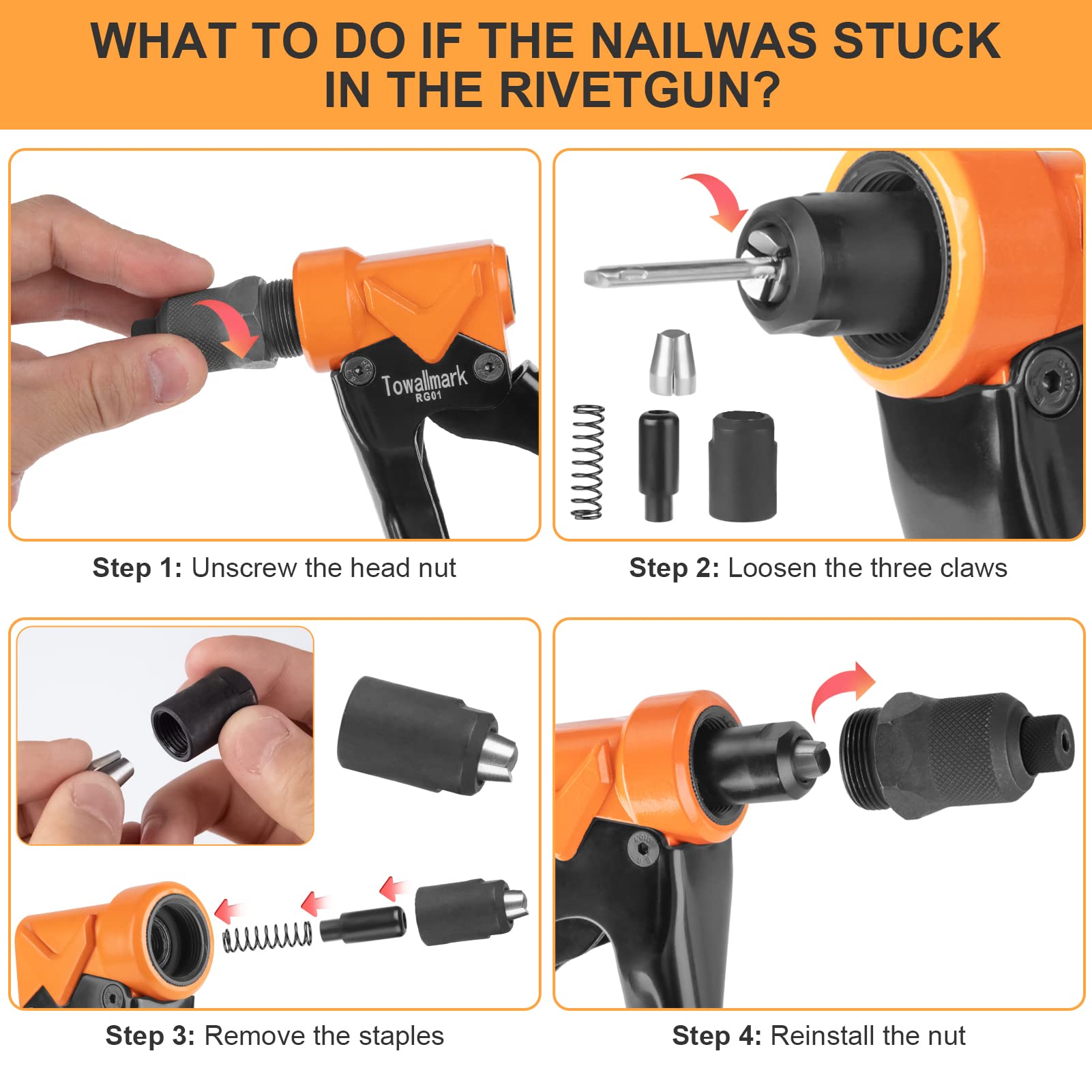 WHAT TO DO IF THE NAILWAS STUCK IN THE RIVETGUN?

Towallmark
RG01

Step 1: Unscrew the head nut

Step 2: Loosen the three claws

Step 3: Remove the staples

Step 4: Reinstall the nut