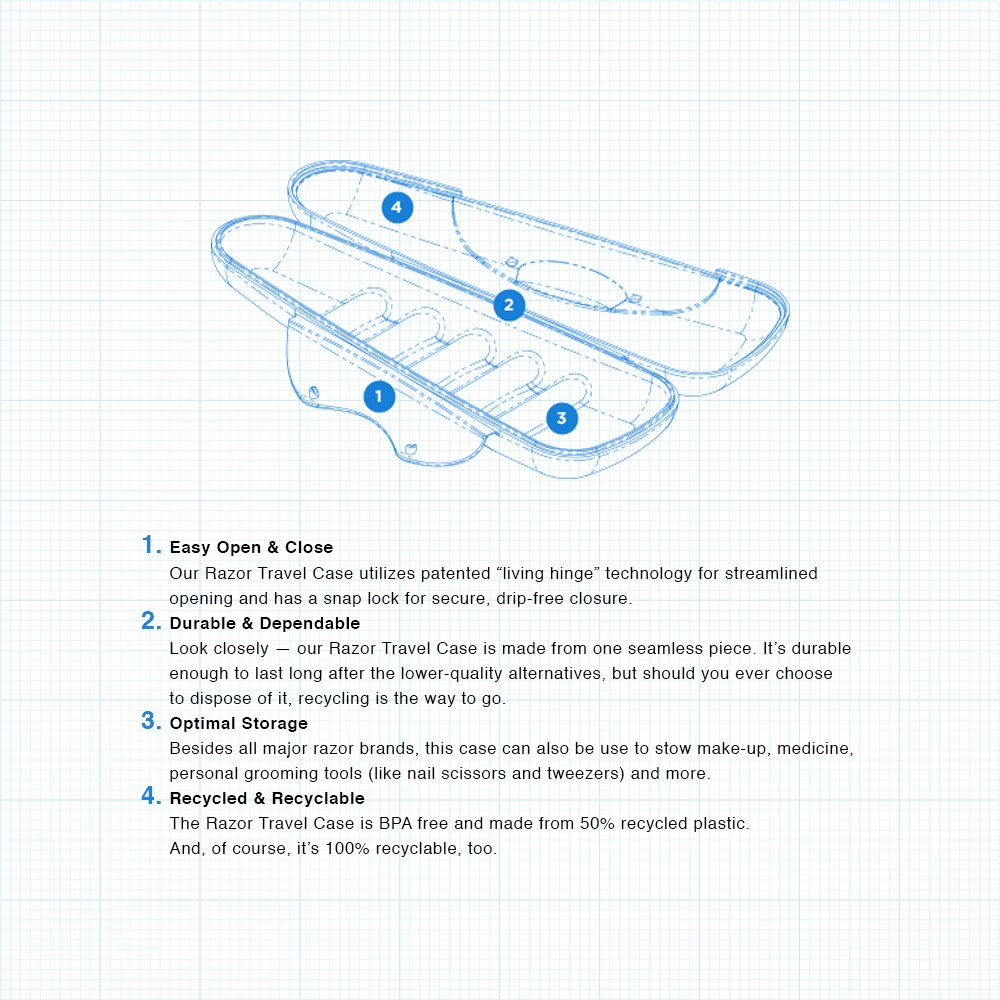 4

2

1

3

1. Easy Open & Close
Our Razor Travel Case utilizes patented “living hinge” technology for streamlined opening and has a snap lock for secure, drip-free closure.

2. Durable & Dependable
Look closely — our Razor Travel Case is made from one seamless piece. It’s durable enough to last long after the lower-quality alternatives, but should you ever choose to dispose of it, recycling is the way to go.

3. Optimal Storage
Besides all major razor brands, this case can also be use to stow make-up, medicine, personal grooming tools (like nail scissors and tweezers) and more.

4. Recycled & Recyclable
The Razor Travel Case is BPA free and made from 50% recycled plastic.
And, of course, it’s 100% recyclable, too.