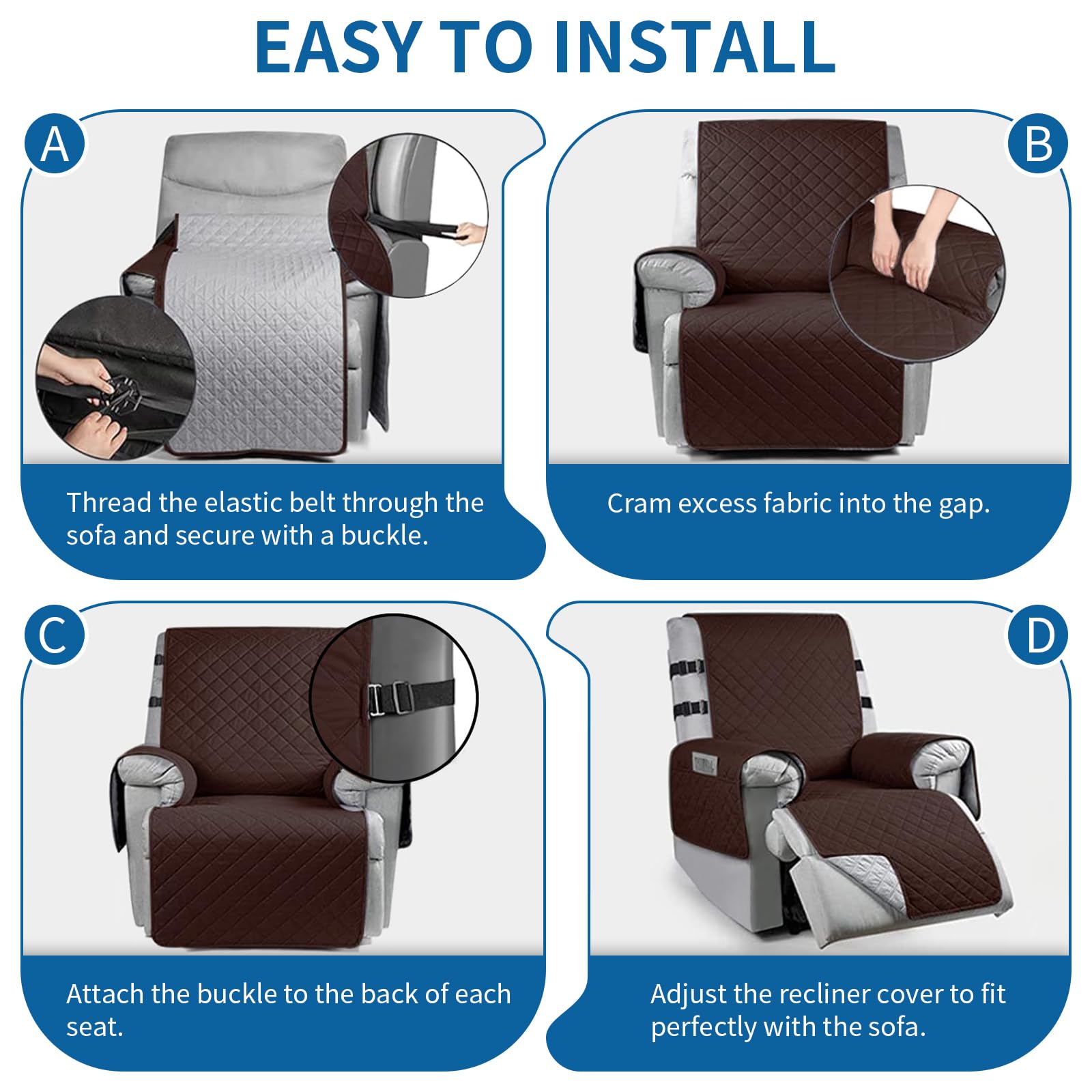 EASY TO INSTALL

A

Thread the elastic belt through the sofa and secure with a buckle.

B

Cram excess fabric into the gap.

C

Attach the buckle to the back of each seat.

D

Adjust the recliner cover to fit perfectly with the sofa.