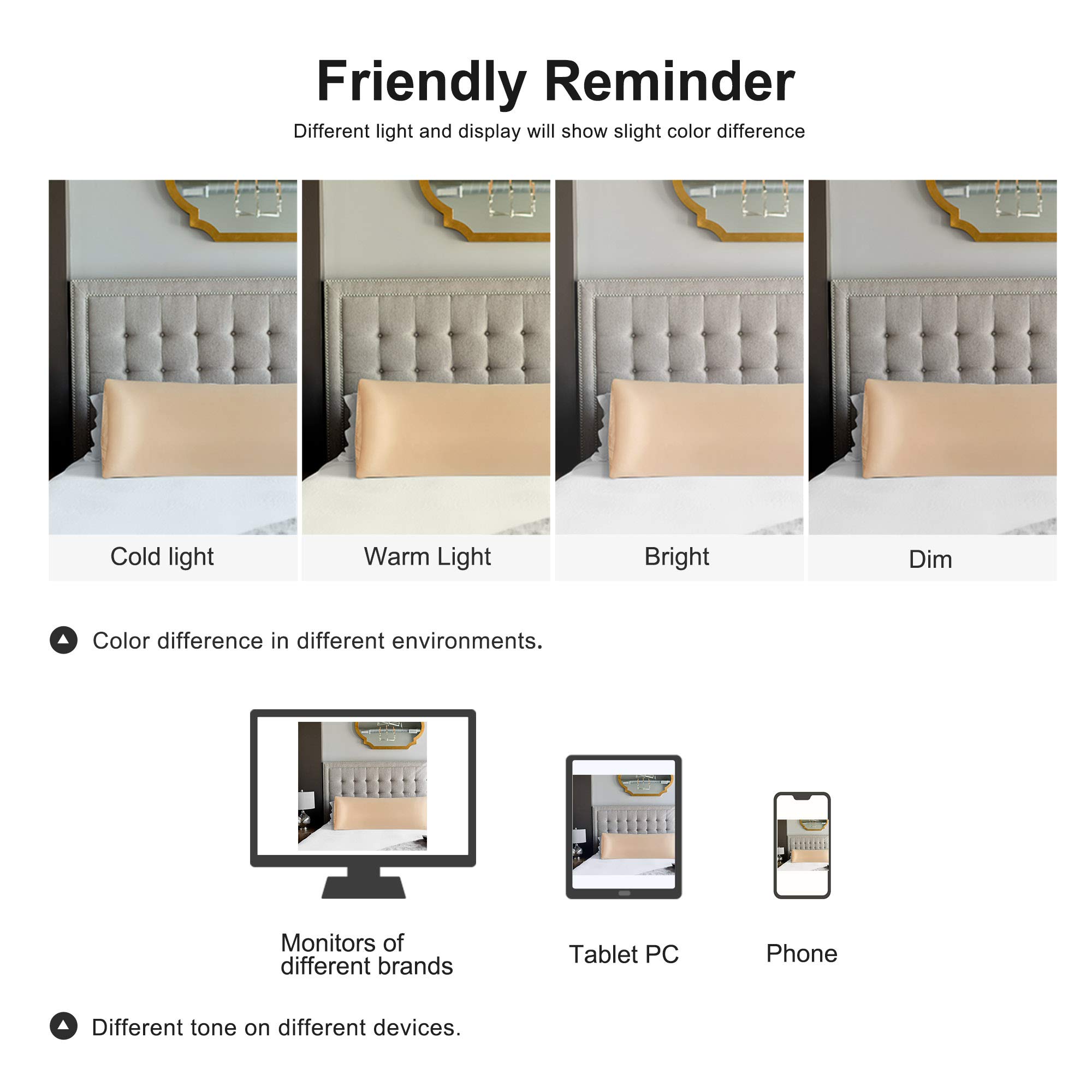 Friendly Reminder

Different light and display will show slight color difference

Cold light

Warm Light

Bright

Dim

Color difference in different environments.

Monitors of different brands

Tablet PC

Phone

Different tone on different devices.