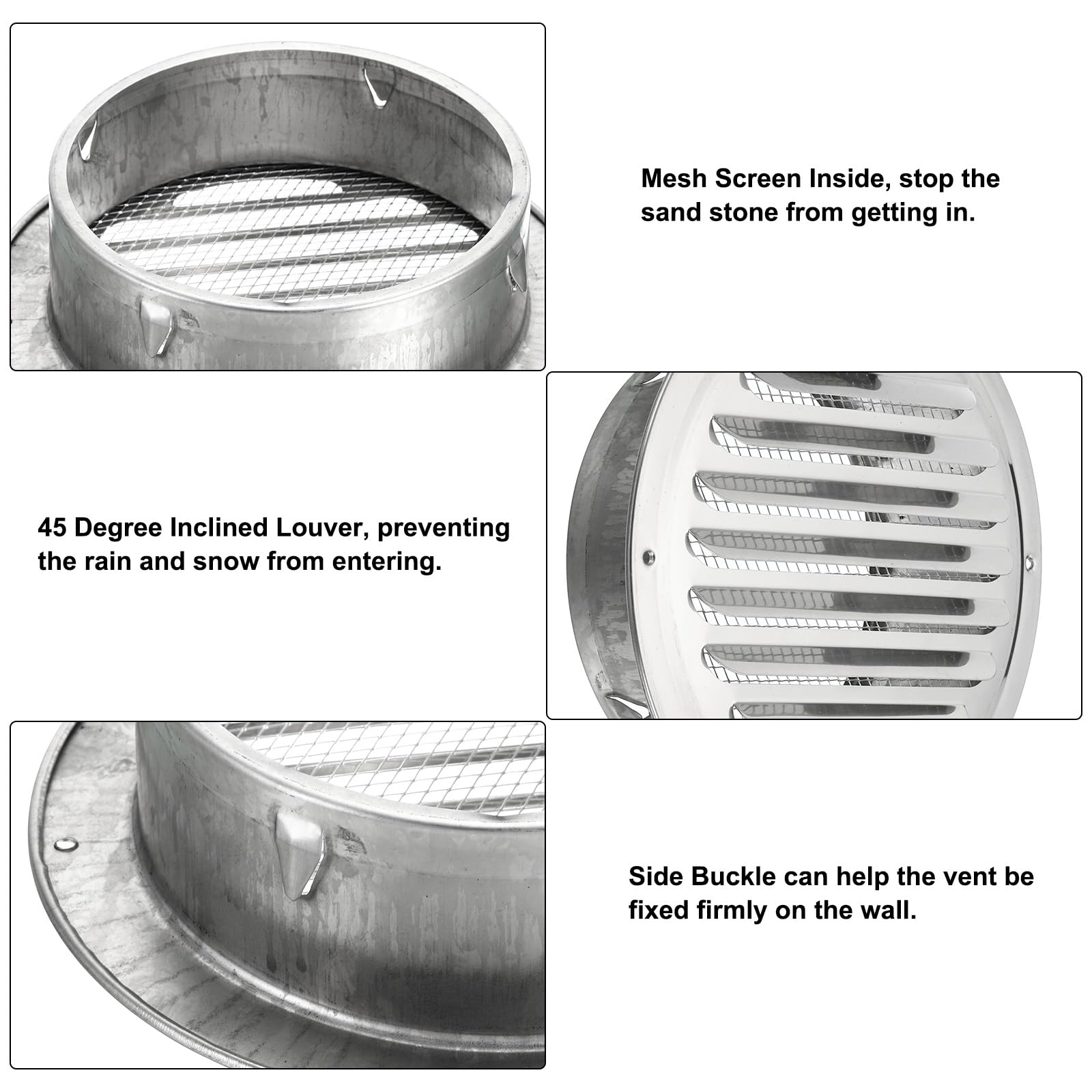 Mesh Screen Inside, stop the sand stone from getting in.

45 Degree Inclined Louver, preventing the rain and snow from entering.

Side Buckle can help the vent be fixed firmly on the wall.