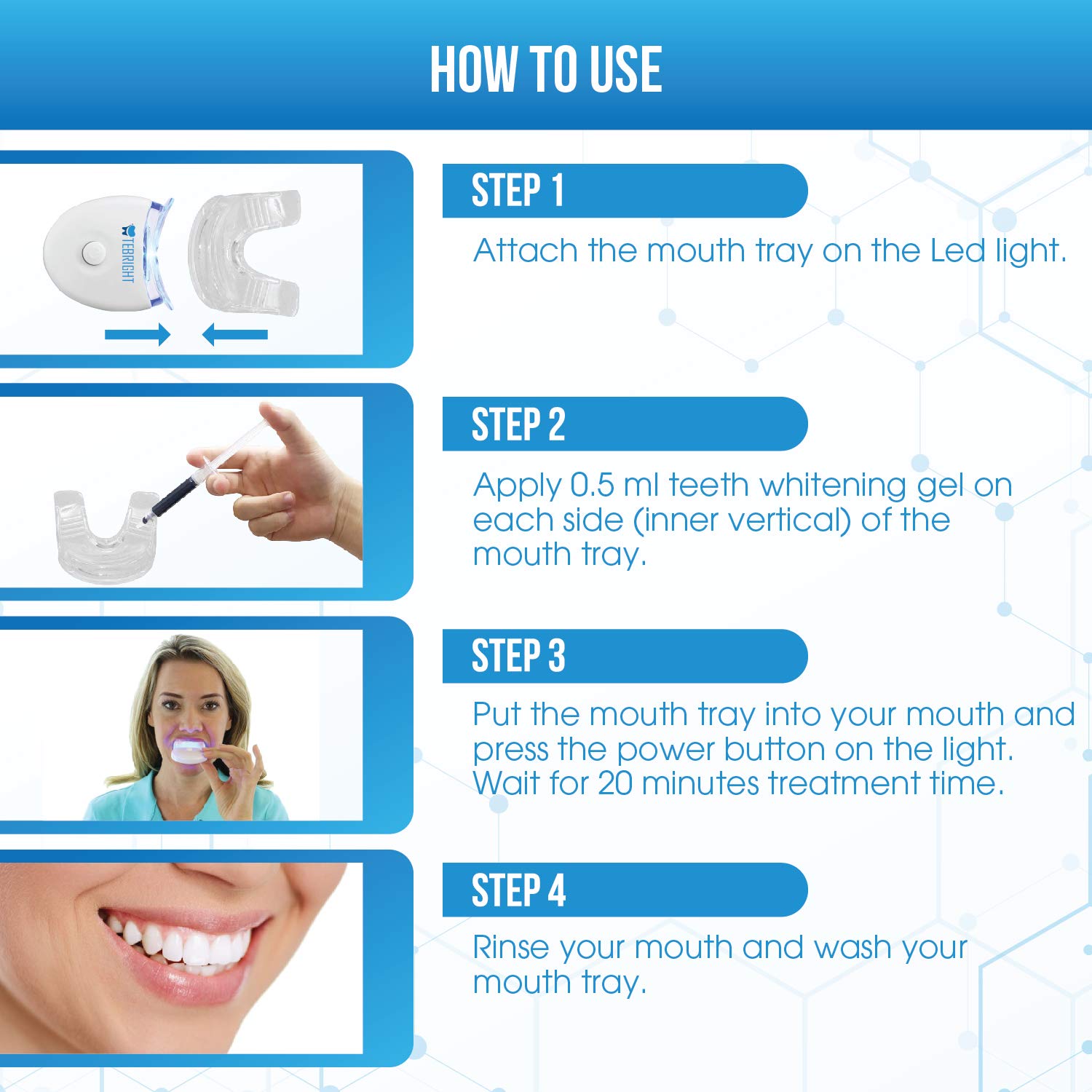 HOW TO USE

TEBRIGHT

STEP 1

Attach the mouth tray on the Led light.

STEP 2

Apply 0.5 ml teeth whitening gel on each side (inner vertical) of the mouth tray.

STEP 3

Put the mouth tray into your mouth and press the power button on the light. Wait for 20 minutes treatment time.

STEP 4

Rinse your mouth and wash your mouth tray.