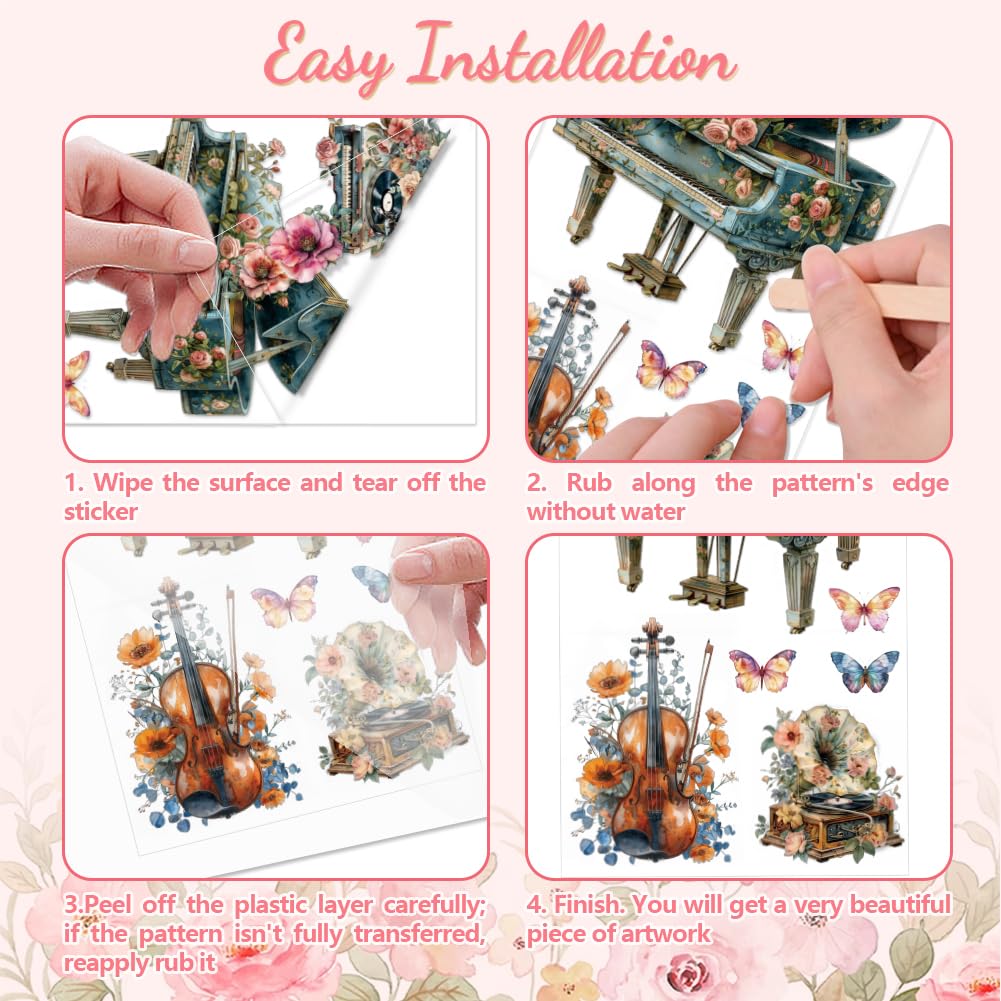 Easy Installation

1. Wipe the surface and tear off the sticker

2. Rub along the pattern's edge without water

3.Peel off the plastic layer carefully; if the pattern isn't fully transferred, reapply rub it

4. Finish. You will get a very beautiful piece of artwork