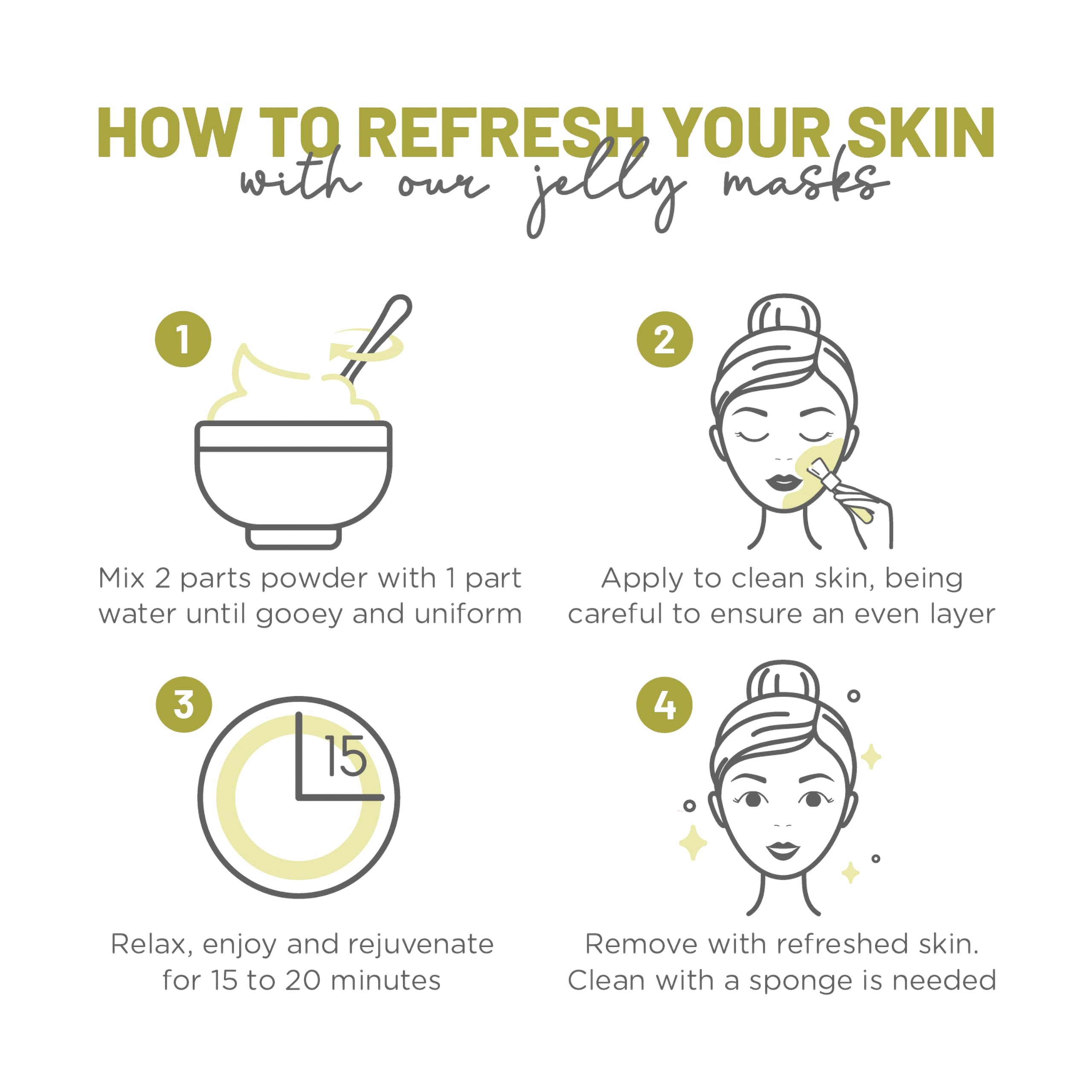 HOW TO REFRESH YOUR SKIN
with our jelly masks

1

Mix 2 parts powder with 1 part water until gooey and uniform

2

Apply to clean skin, being careful to ensure an even layer

3

15

Relax, enjoy and rejuvenate for 15 to 20 minutes

4

Remove with refreshed skin. Clean with a sponge is needed