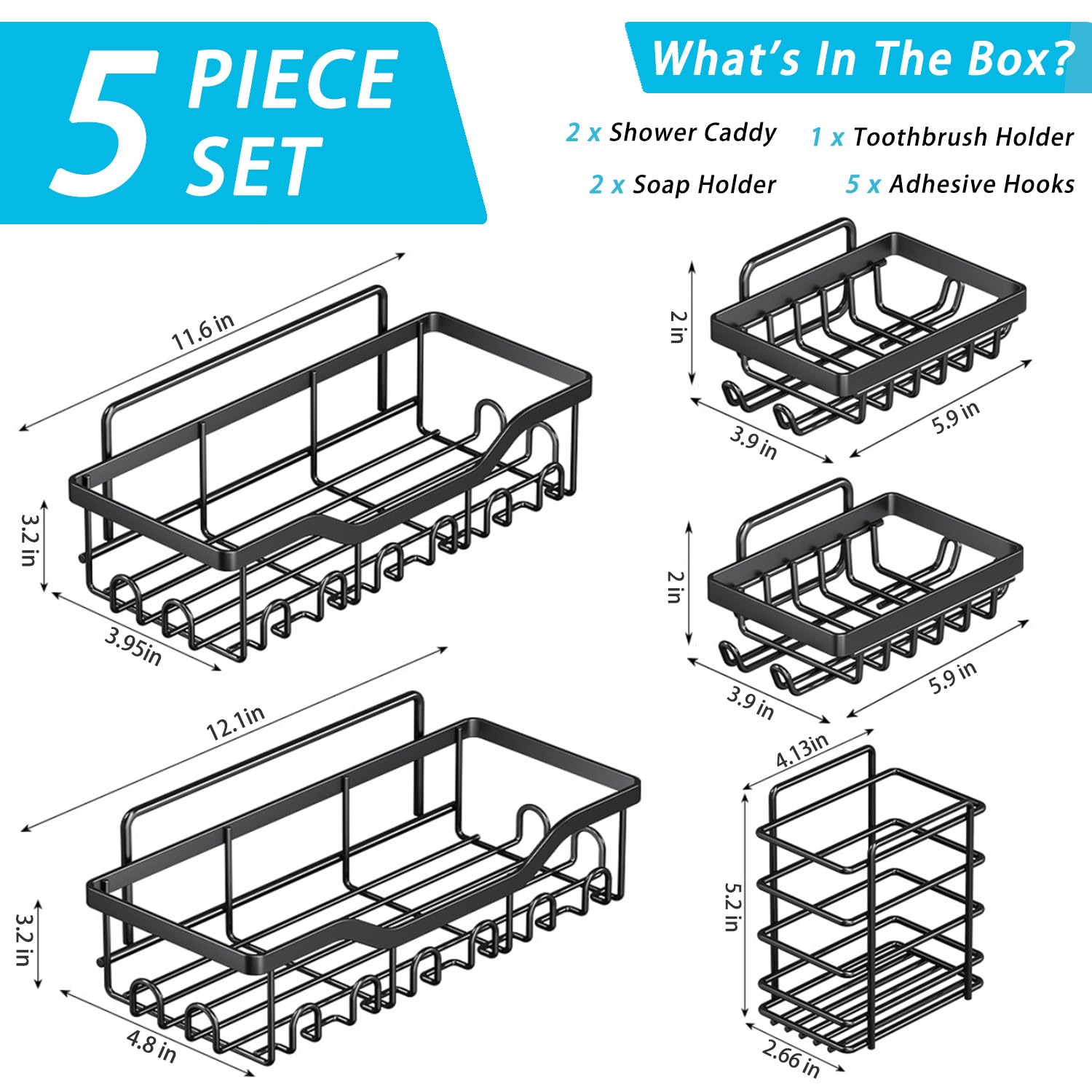 5 PIECE SET

What's In The Box?

2 x Shower Caddy
1 x Toothbrush Holder
2 x Soap Holder
5 x Adhesive Hooks

11.6 in
3.2 in
3.95in

12.1in
3.2 in
4.8 in

2 in
3.9 in
5.9 in

2 in
3.9 in
5.9 in

4.13in
5.2 in
2.66 in