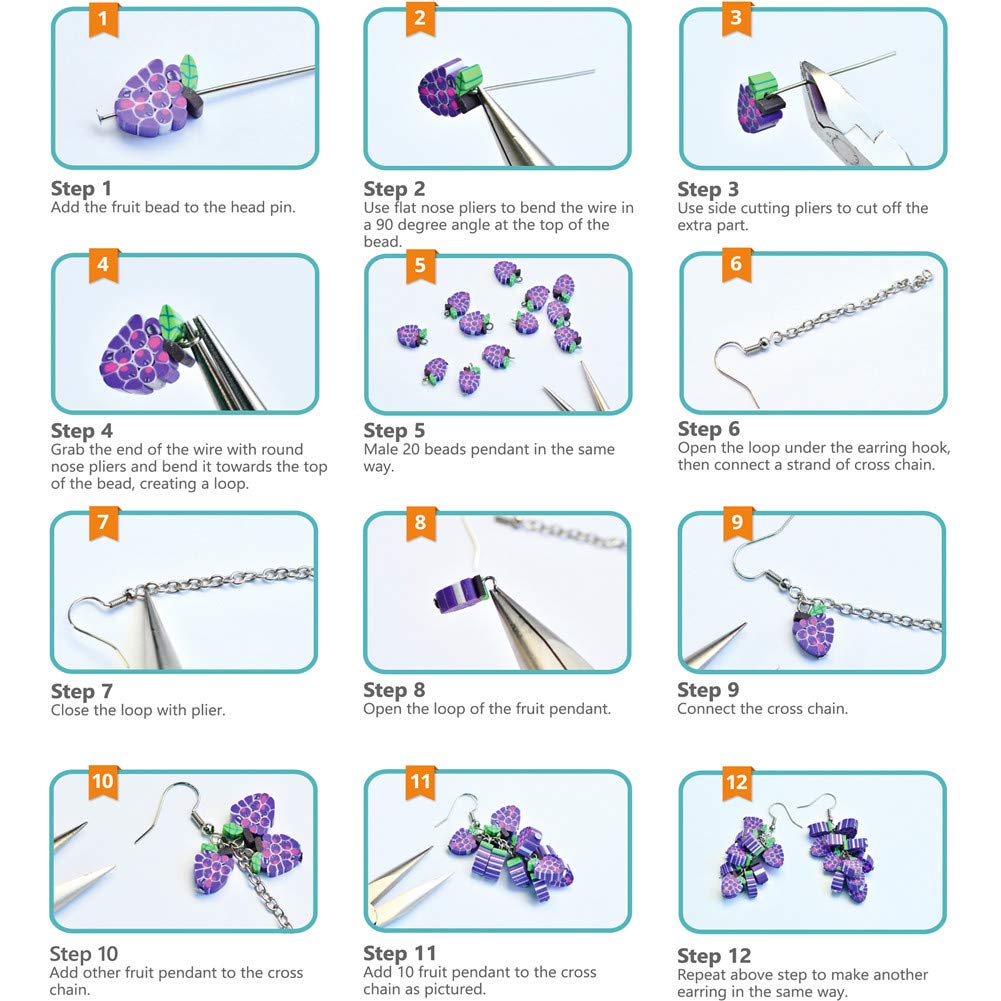 1

Step 1
Add the fruit bead to the head pin.

2

Step 2
Use flat nose pliers to bend the wire in a 90 degree angle at the top of the bead.

3

Step 3
Use side cutting pliers to cut off the extra part.

4

Step 4
Grab the end of the wire with round nose pliers and bend it towards the top of the bead, creating a loop.

5

Step 5
Male 20 beads pendant in the same way.

6

Step 6
Open the loop under the earring hook, then connect a strand of cross chain.

7

Step 7
Close the loop with plier.

8

Step 8
Open the loop of the fruit pendant.

9

Step 9
Connect the cross chain.

10

Step 10
Add other fruit pendant to the cross chain.

11

Step 11
Add 10 fruit pendant to the cross chain as pictured.

12

Step 12
Repeat above step to make another earring in the same way.