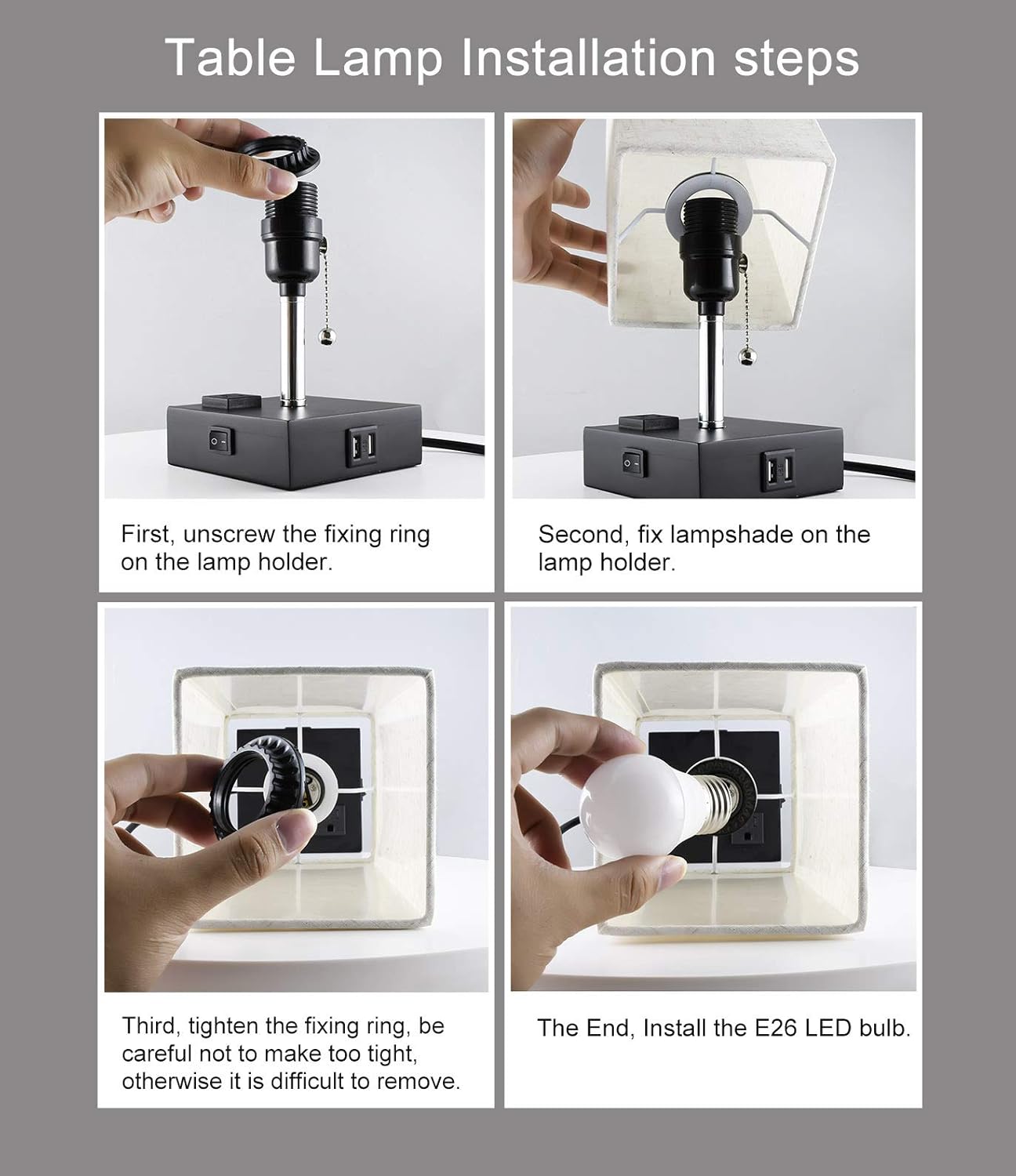 Table Lamp Installation steps

First, unscrew the fixing ring on the lamp holder.

Second, fix lampshade on the lamp holder.

Third, tighten the fixing ring, be careful not to make too tight, otherwise it is difficult to remove.

The End, Install the E26 LED bulb.