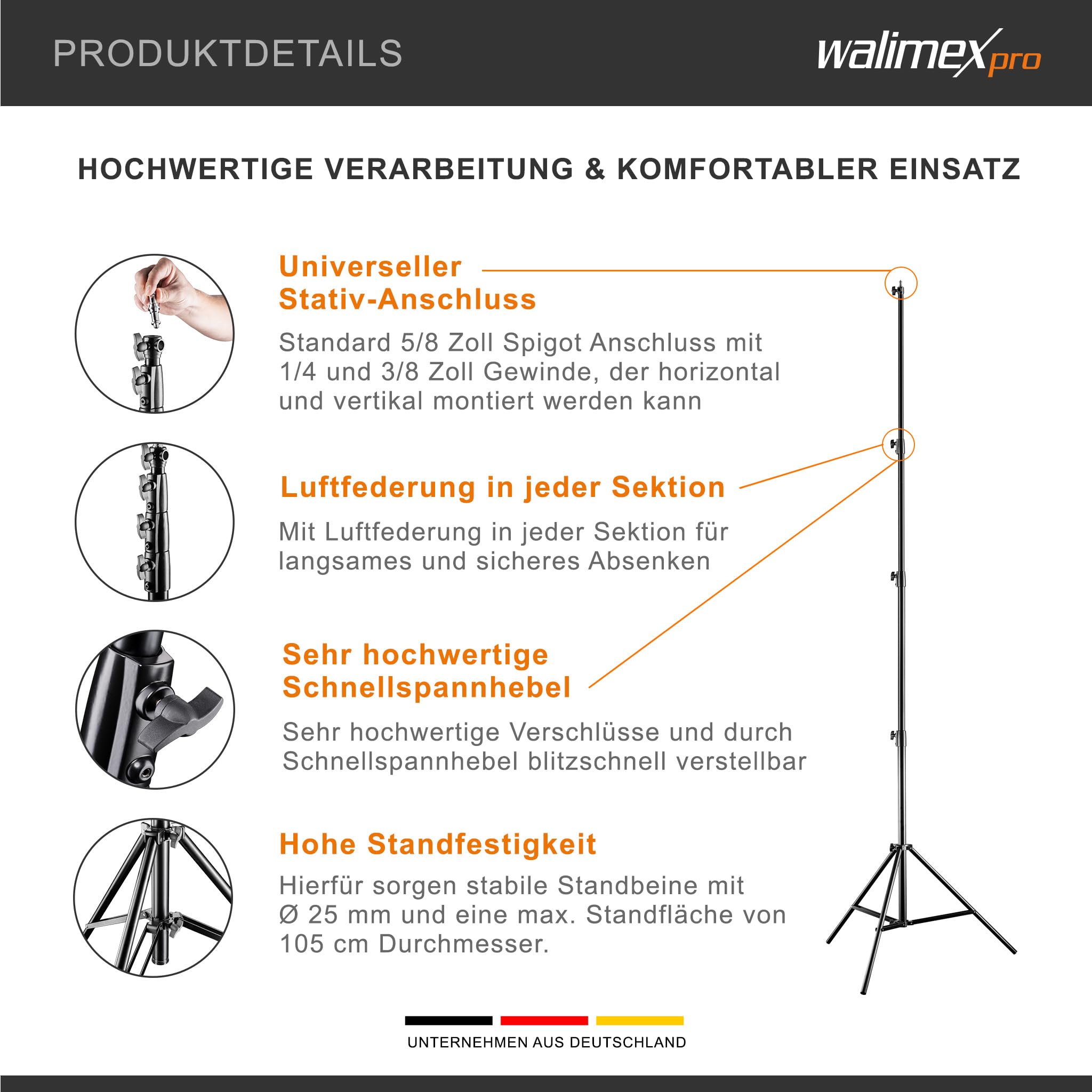 PRODUKTDETAILS

walimex pro

HOCHWERTIGE VERARBEITUNG & KOMFORTABLER EINSATZ

Universeller Stativ-Anschluss

Standard 5/8 Zoll Spigot Anschluss mit 1/4 und 3/8 Zoll Gewinde, der horizontal und vertikal montiert werden kann

Luftfederung in jeder Sektion

Mit Luftfederung in jeder Sektion für langsames und sicheres Absenken

Sehr hochwertige Schnellspannhebel

Sehr hochwertige Verschlüsse und durch Schnellspannhebel blitzschnell verstellbar

Hohe Standfestigkeit

Hierfür sorgen stabile Standbeine mit Ø 25 mm und eine max. Standfläche von 105 cm Durchmesser.

UNTERNEHMEN AUS DEUTSCHLAND