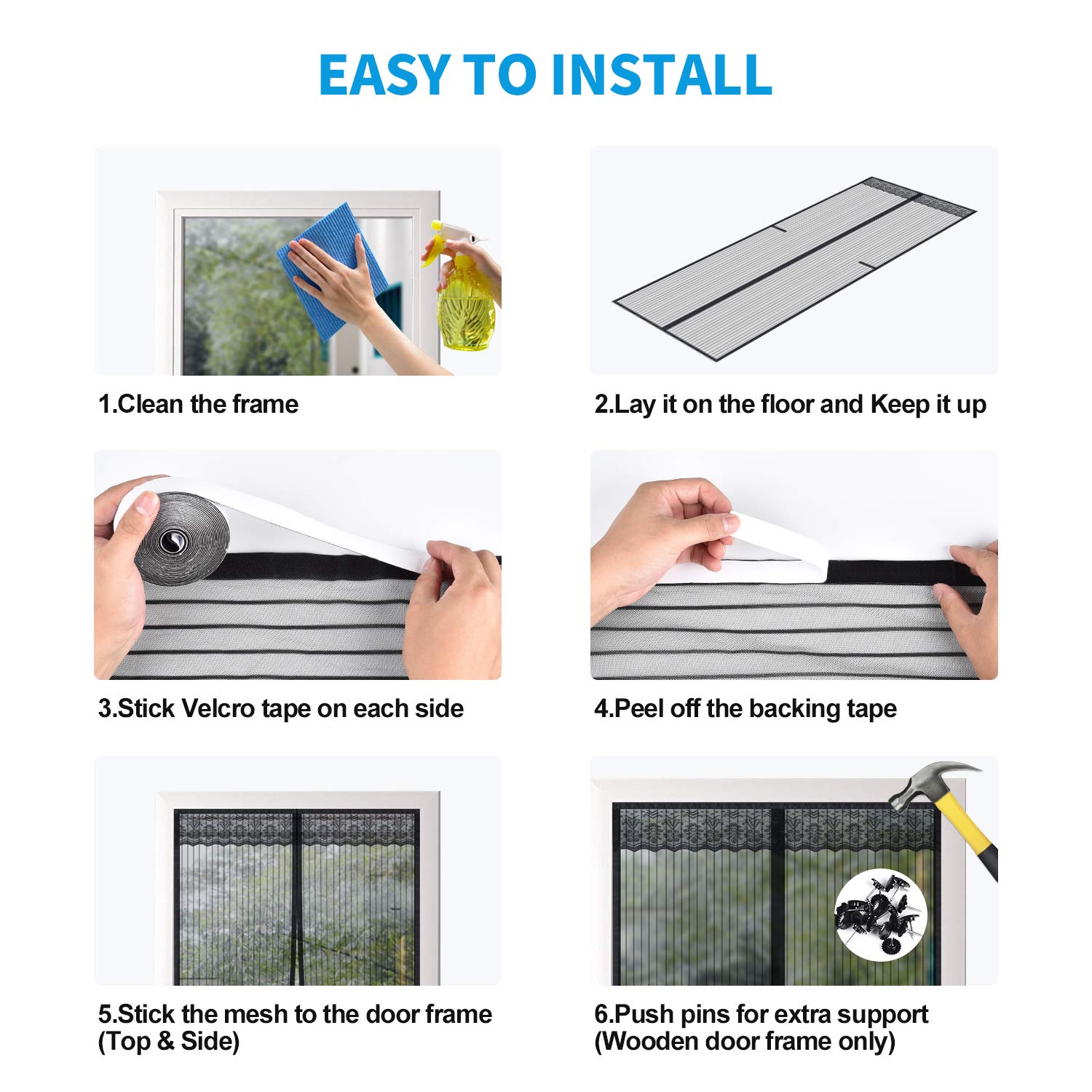 EASY TO INSTALL

1.Clean the frame

2.Lay it on the floor and Keep it up

3.Stick Velcro tape on each side

4.Peel off the backing tape

5.Stick the mesh to the door frame (Top & Side)

6.Push pins for extra support (Wooden door frame only)