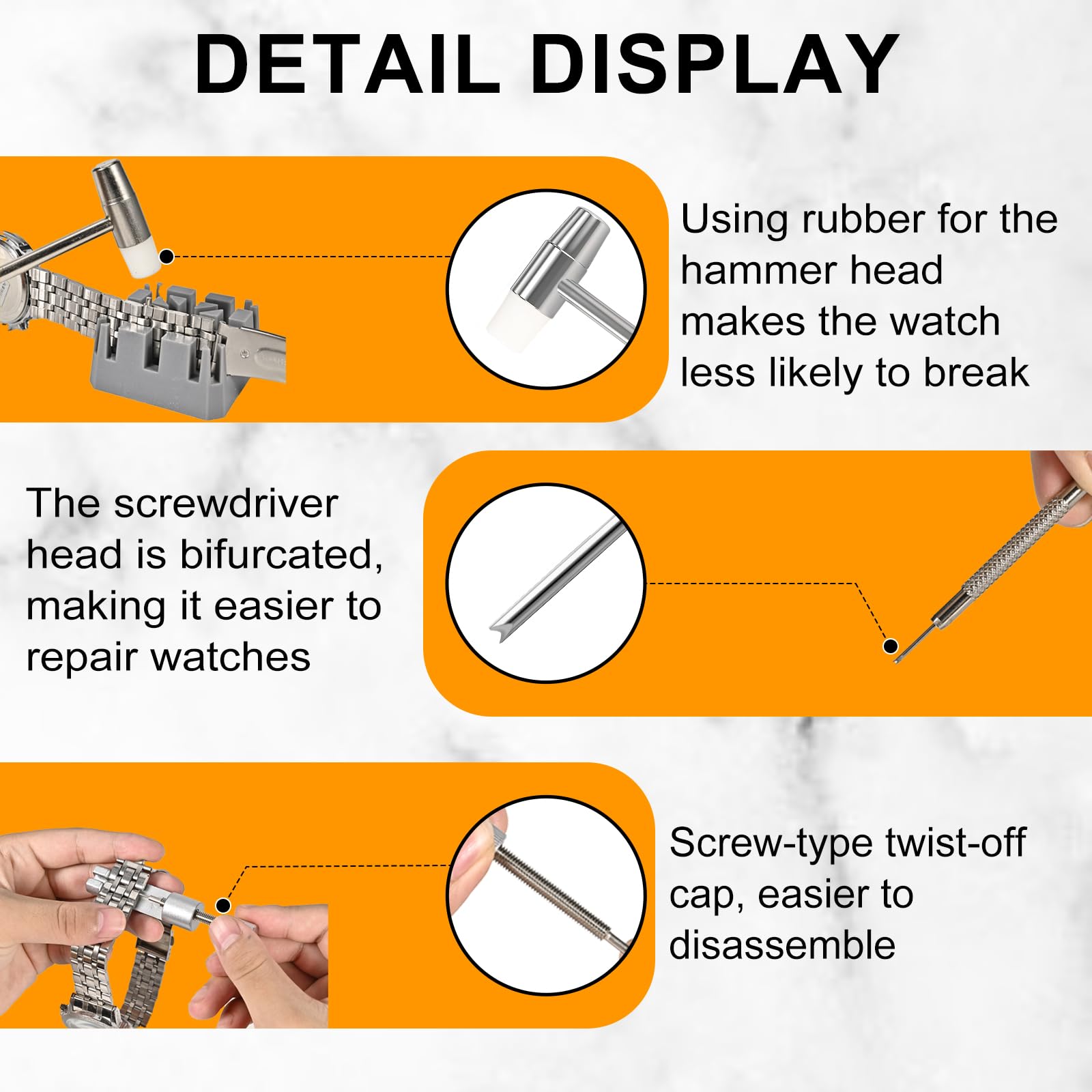 DETAIL DISPLAY

Using rubber for the hammer head makes the watch less likely to break

The screwdriver head is bifurcated, making it easier to repair watches

Screw-type twist-off cap, easier to disassemble