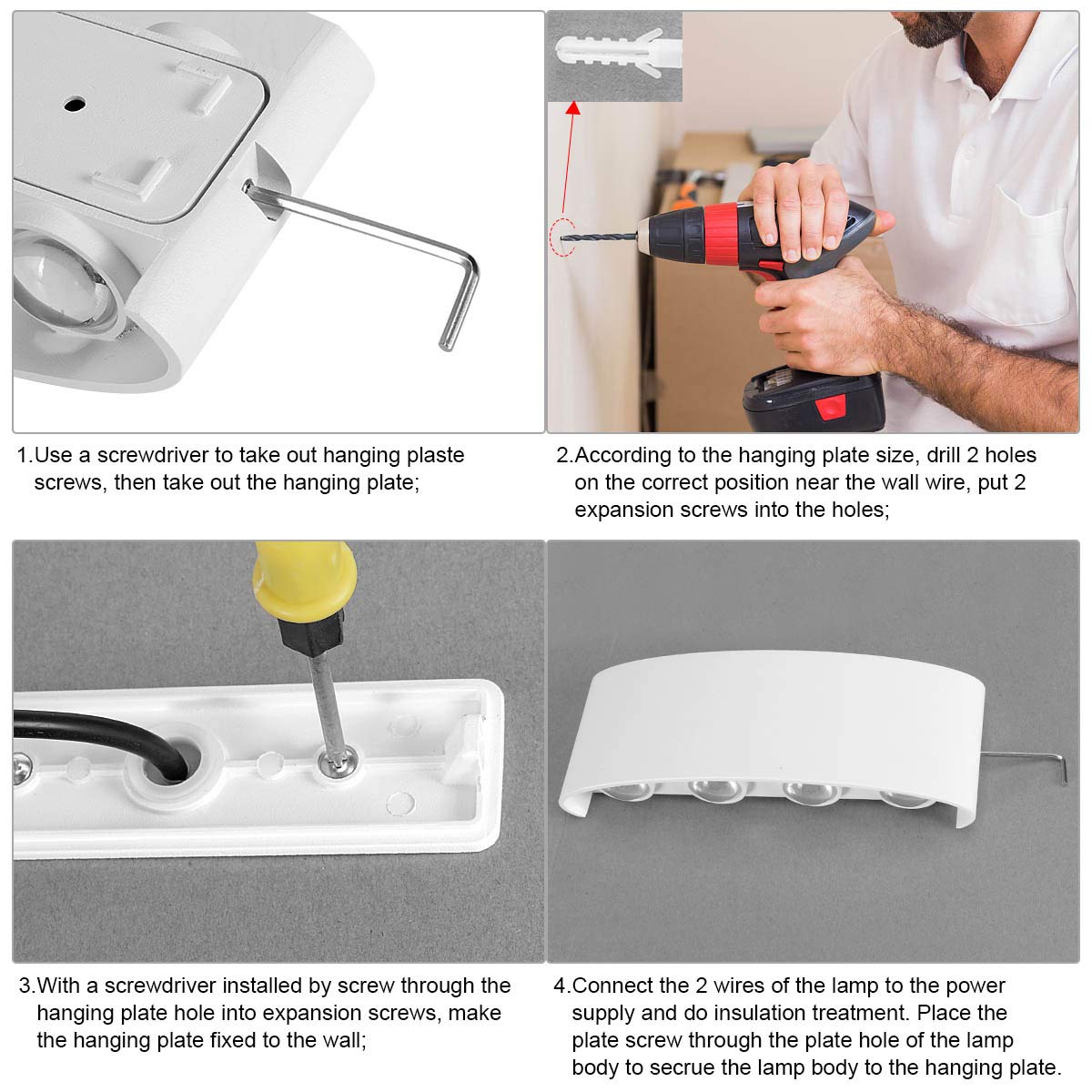 1.Use a screwdriver to take out hanging plaste screws, then take out the hanging plate;

2.According to the hanging plate size, drill 2 holes on the correct position near the wall wire, put 2 expansion screws into the holes;

3.With a screwdriver installed by screw through the hanging plate hole into expansion screws, make the hanging plate fixed to the wall;

4.Connect the 2 wires of the lamp to the power supply and do insulation treatment. Place the plate screw through the plate hole of the lamp body to secrue the lamp body to the hanging plate.