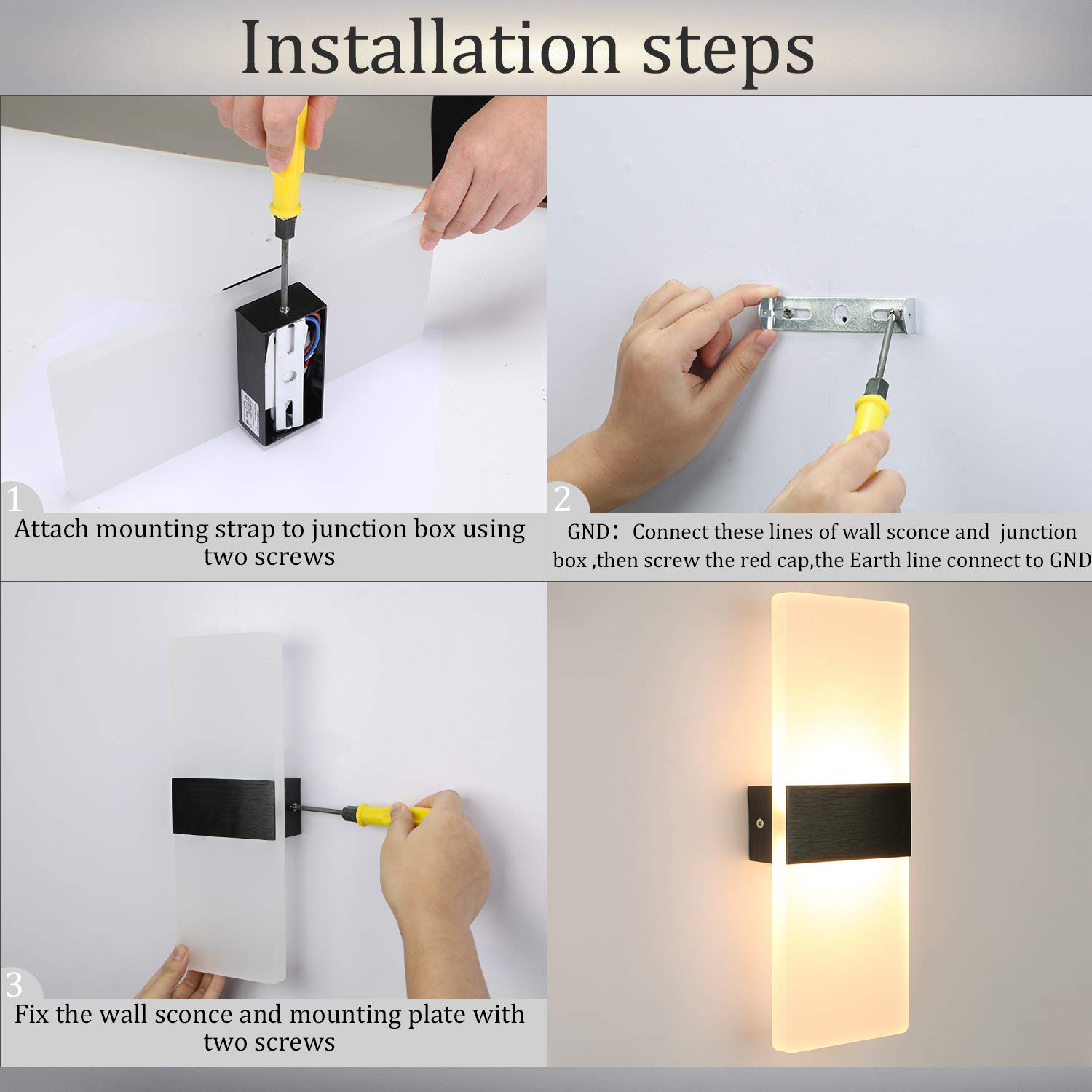 Installation steps

1
Attach mounting strap to junction box using two screws

2
GND：Connect these lines of wall sconce and junction box ,then screw the red cap,the Earth line connect to GND

3
Fix the wall sconce and mounting plate with two screws