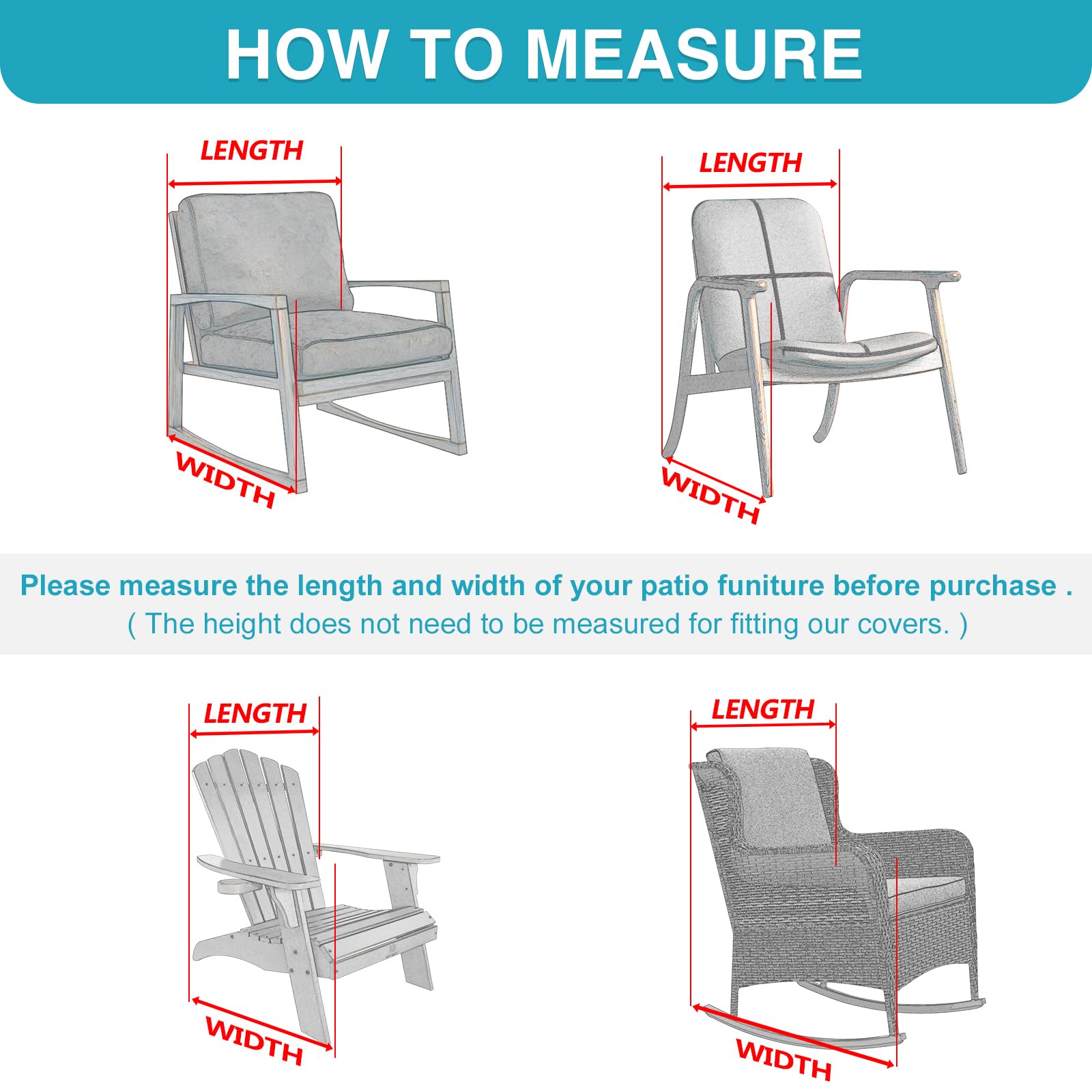 HOW TO MEASURE

LENGTH

WIDTH

LENGTH

WIDTH

Please measure the length and width of your patio funiture before purchase .
( The height does not need to be measured for fitting our covers. )

LENGTH

WIDTH

LENGTH

WIDTH