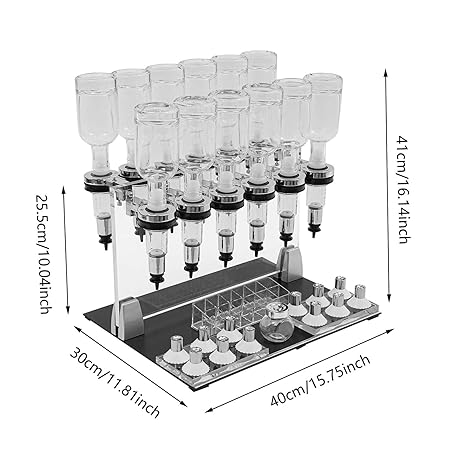 25.5cm/10.04inch

41cm/16.14inch

30cm/11.81inch

40cm/15.75inch