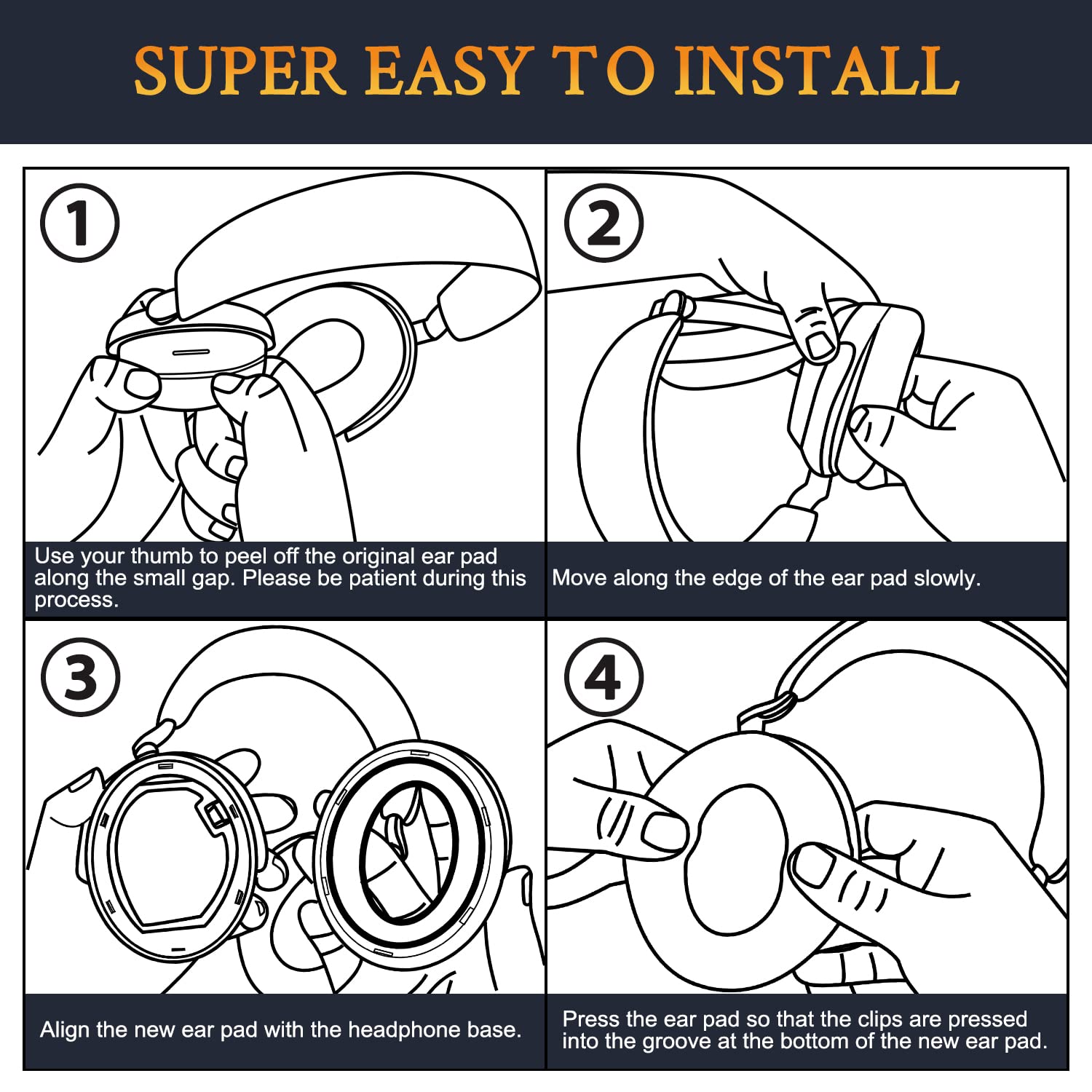 SUPER EASY TO INSTALL

1

Use your thumb to peel off the original ear pad along the small gap. Please be patient during this process.

2

Move along the edge of the ear pad slowly.

3

Align the new ear pad with the headphone base.

4

Press the ear pad so that the clips are pressed into the groove at the bottom of the new ear pad.