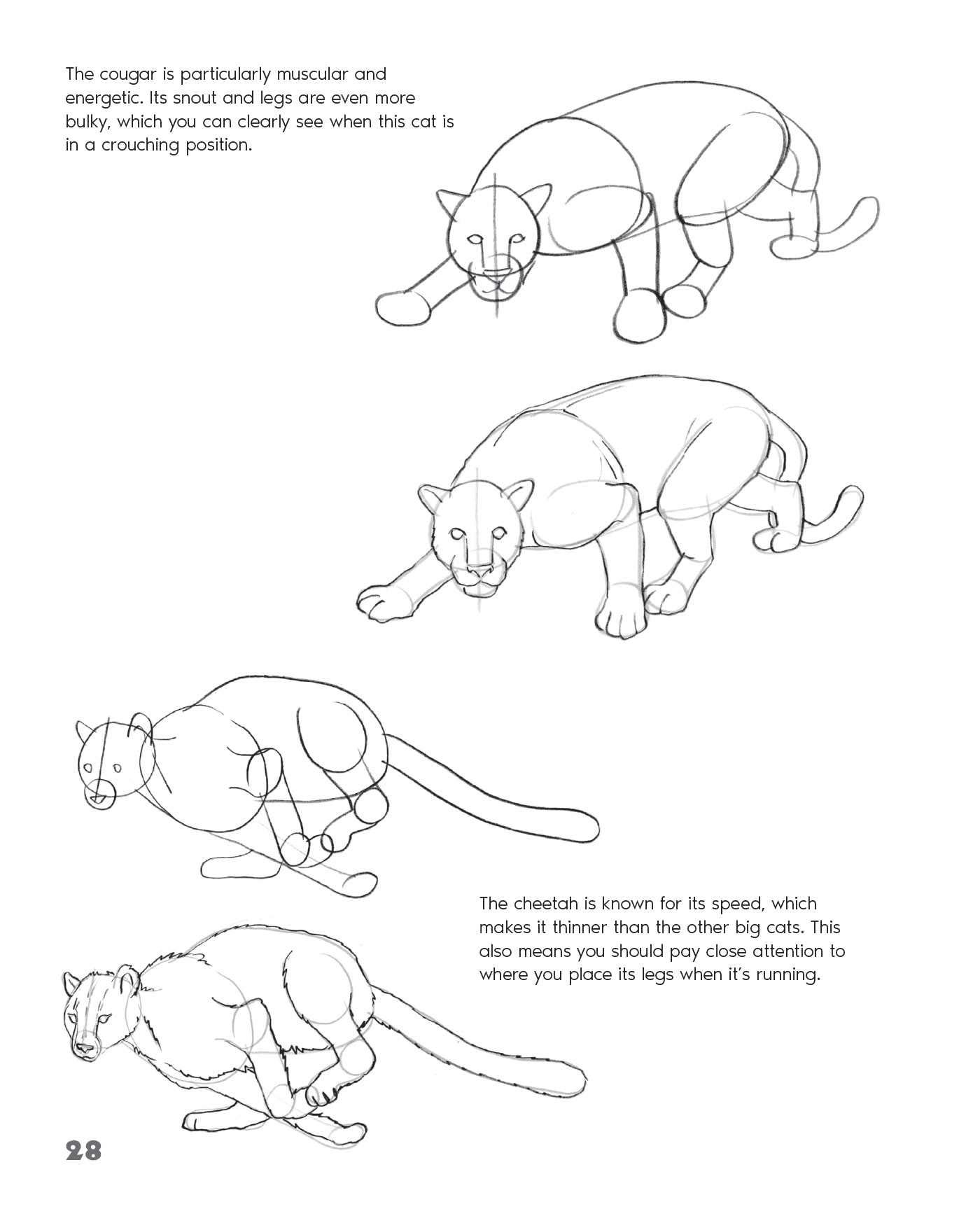 The cougar is particularly muscular and energetic. Its snout and legs are even more bulky, which you can clearly see when this cat is in a crouching position.

The cheetah is known for its speed, which makes it thinner than the other big cats. This also means you should pay close attention to where you place its legs when it's running.

28