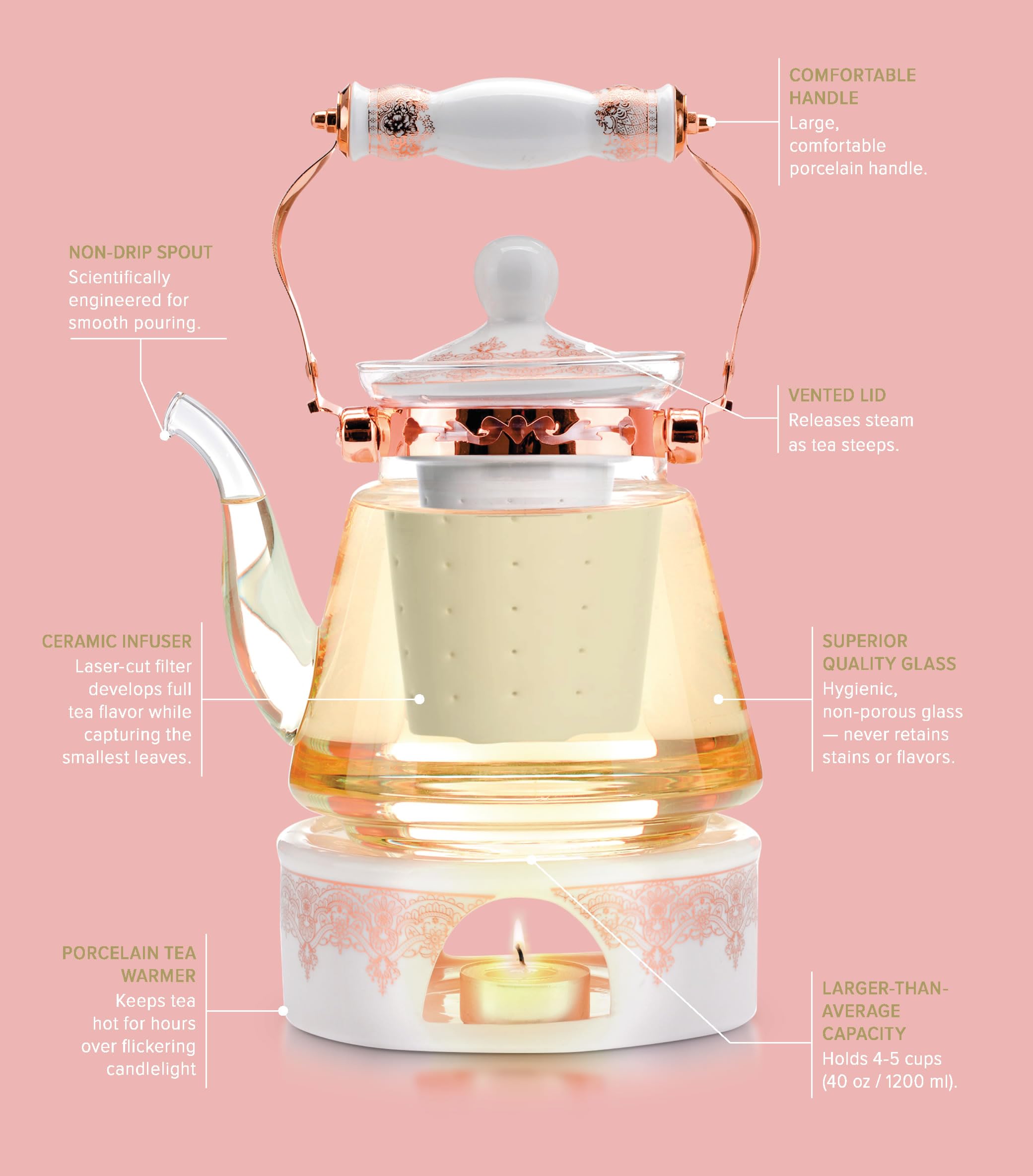 COMFORTABLE HANDLE
Large, comfortable porcelain handle.

NON-DRIP SPOUT
Scientifically engineered for smooth pouring.

VENTED LID
Releases steam as tea steeps.

CERAMIC INFUSER
Laser-cut filter develops full tea flavor while capturing the smallest leaves.

SUPERIOR QUALITY GLASS
Hygienic, non-porous glass — never retains stains or flavors.

PORCELAIN TEA WARMER
Keeps tea hot for hours over flickering candlelight

LARGER-THAN-AVERAGE CAPACITY
Holds 4-5 cups (40 oz / 1200 ml).