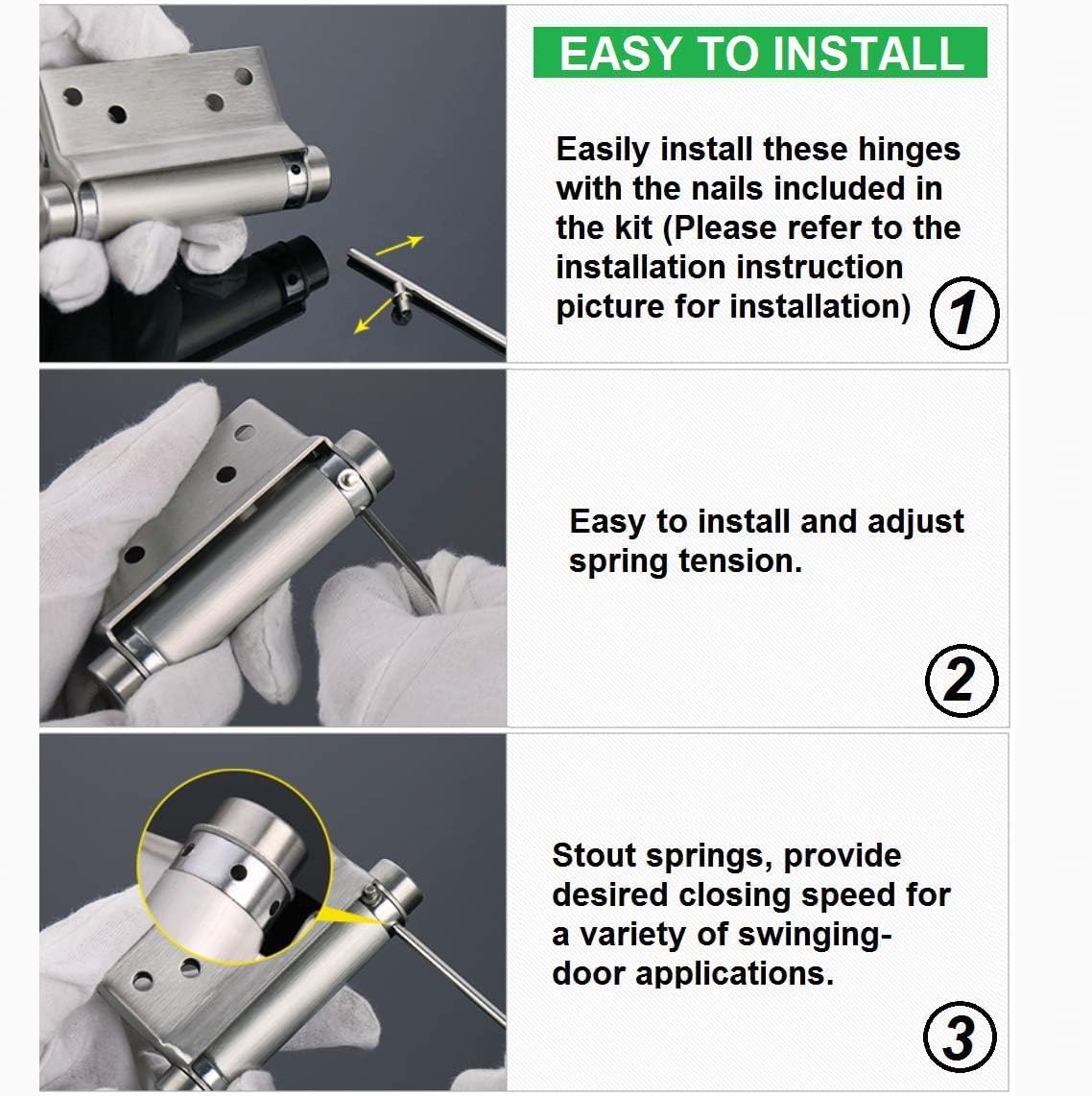 EASY TO INSTALL

Easily install these hinges with the nails included in the kit (Please refer to the installation instruction picture for installation)

1

Easy to install and adjust spring tension.

2

Stout springs, provide desired closing speed for a variety of swinging-door applications.

3