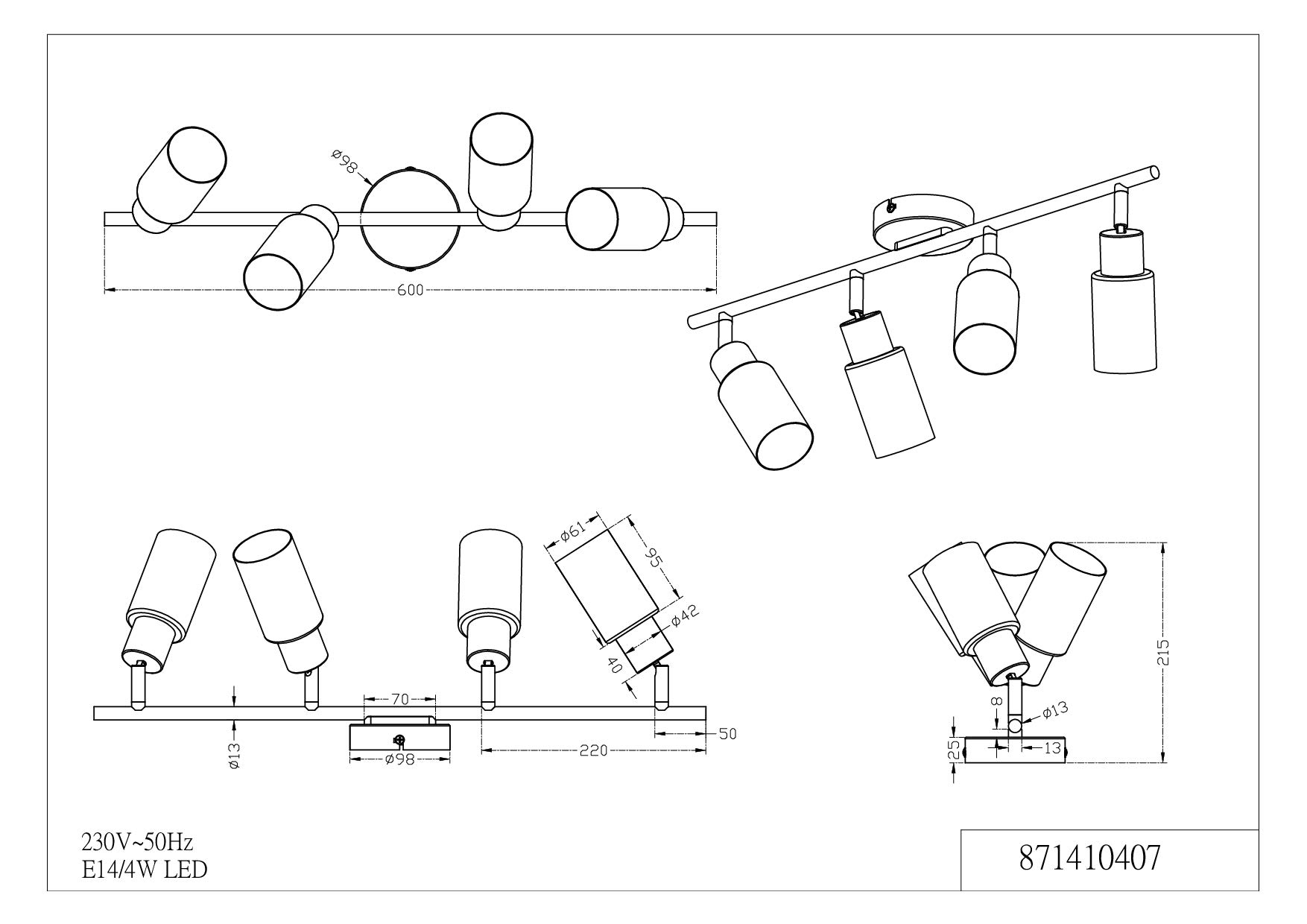 ø98

600

ø61

95

ø42

40

70

ø13

ø98

220

50

215

8

ø13

25

13

230V~50Hz
E14/4W LED

871410407