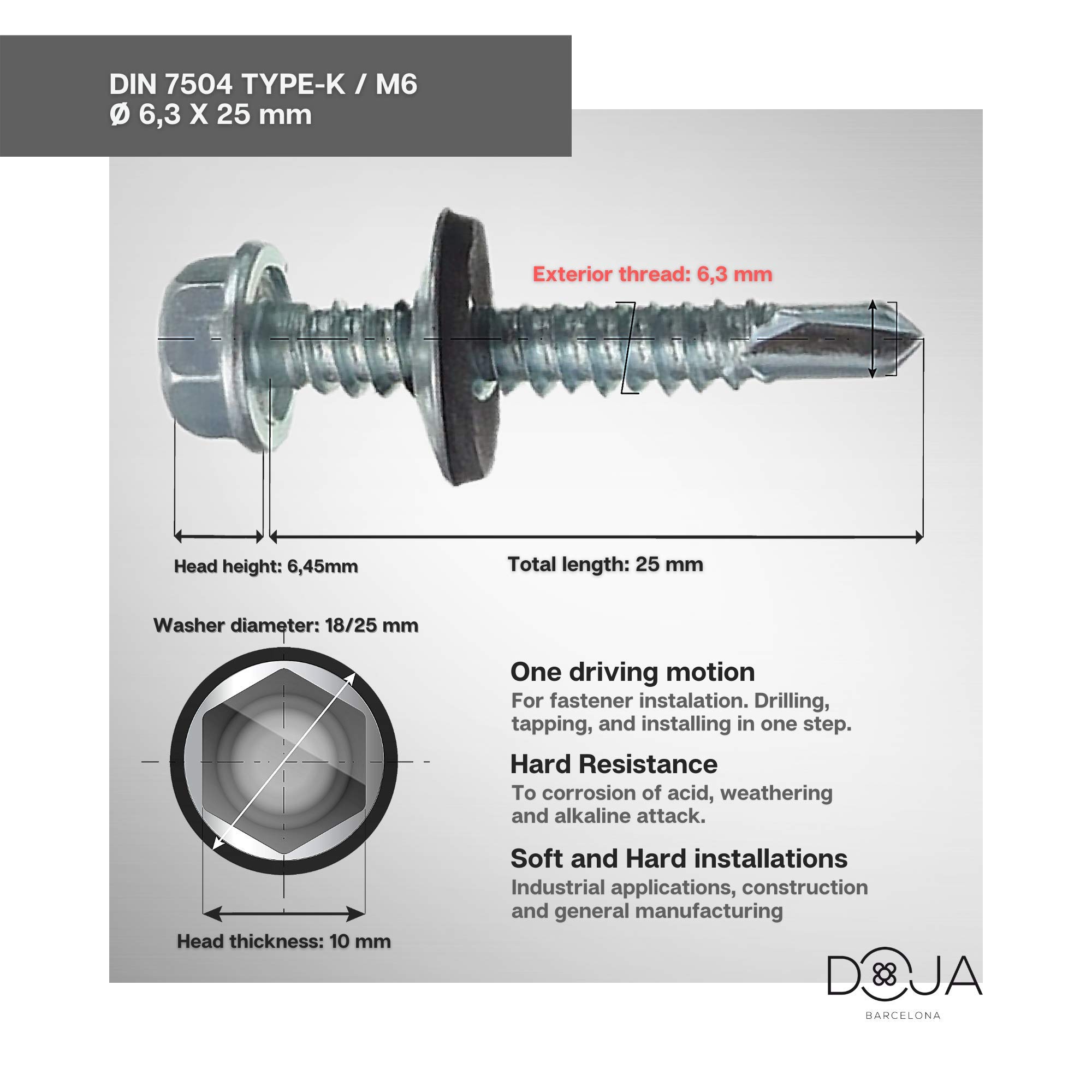 DIN 7504 TYPE-K / M6
Ø 6,3 X 25 mm

Exterior thread: 6,3 mm

Head height: 6,45mm

Total length: 25 mm

Washer diameter: 18/25 mm

Head thickness: 10 mm

One driving motion
For fastener instalation. Drilling, tapping, and installing in one step.

Hard Resistance
To corrosion of acid, weathering and alkaline attack.

Soft and Hard installations
Industrial applications, construction and general manufacturing

DOJA
BARCELONA