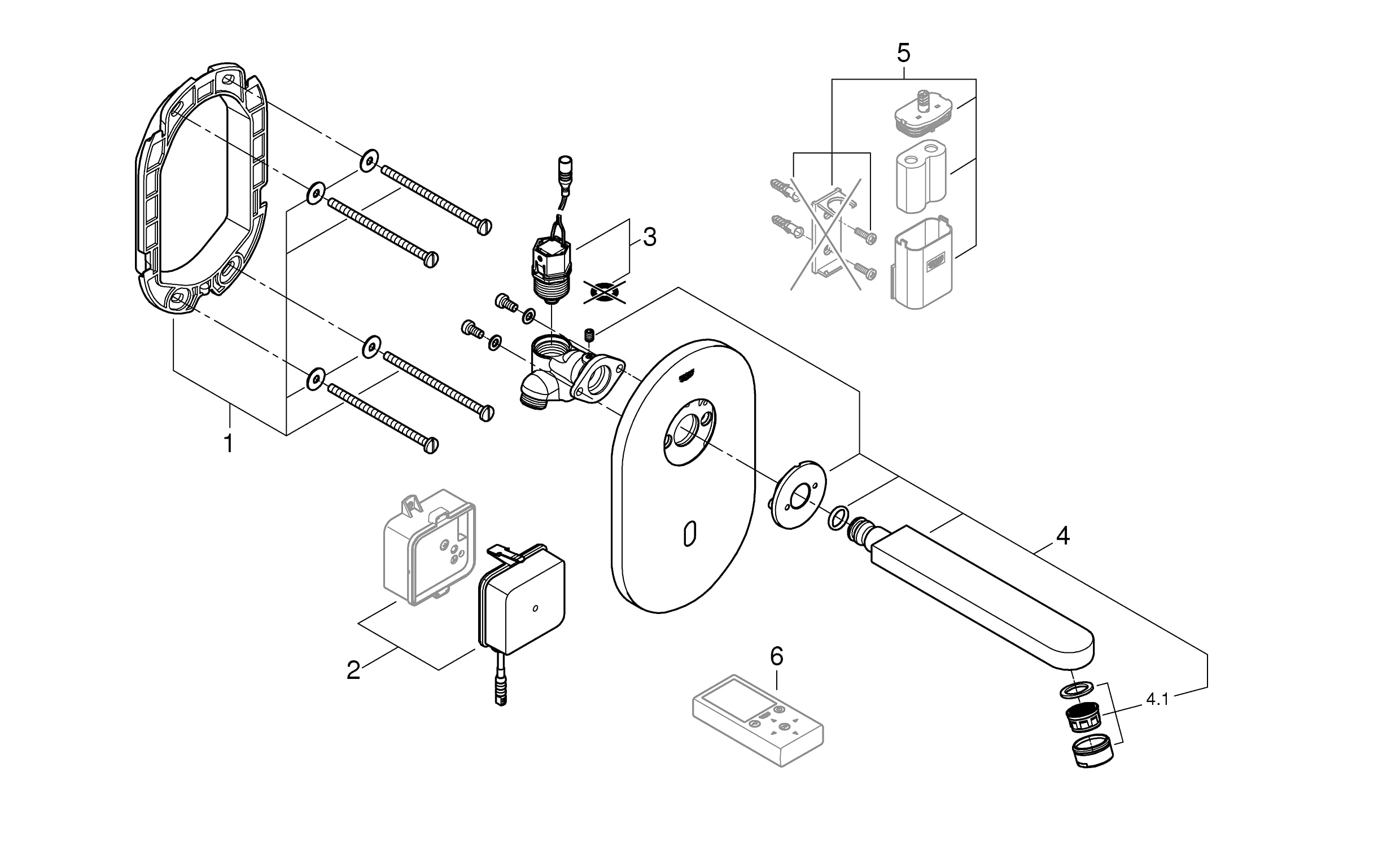 5
3
1
4
2
6
4.1